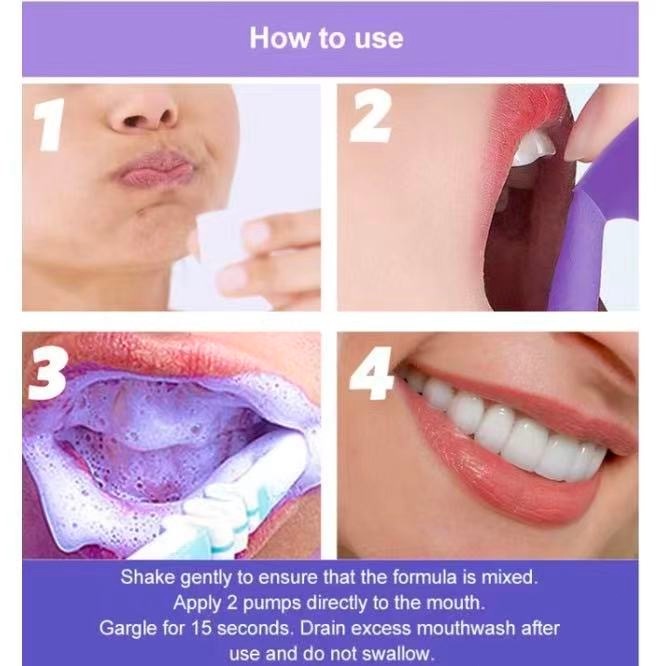 How to use

1

2

3

4

Shake gently to ensure that the formula is mixed.
Apply 2 pumps directly to the mouth.
Gargle for 15 seconds. Drain excess mouthwash after use and do not swallow.