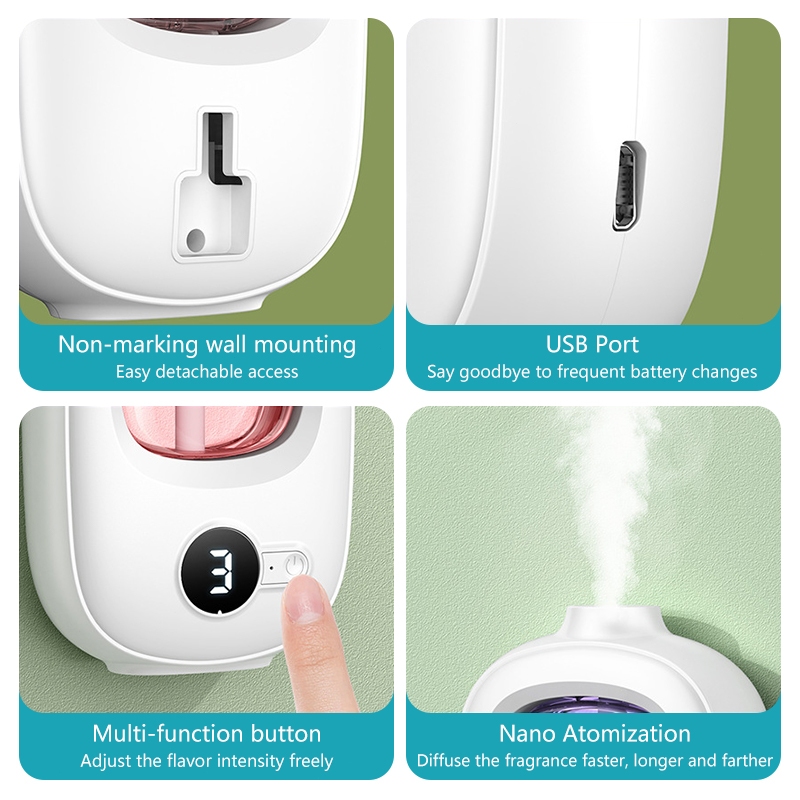 Non-marking wall mounting
Easy detachable access

USB Port
Say goodbye to frequent battery changes

3

Multi-function button
Adjust the flavor intensity freely

Nano Atomization
Diffuse the fragrance faster, longer and farther