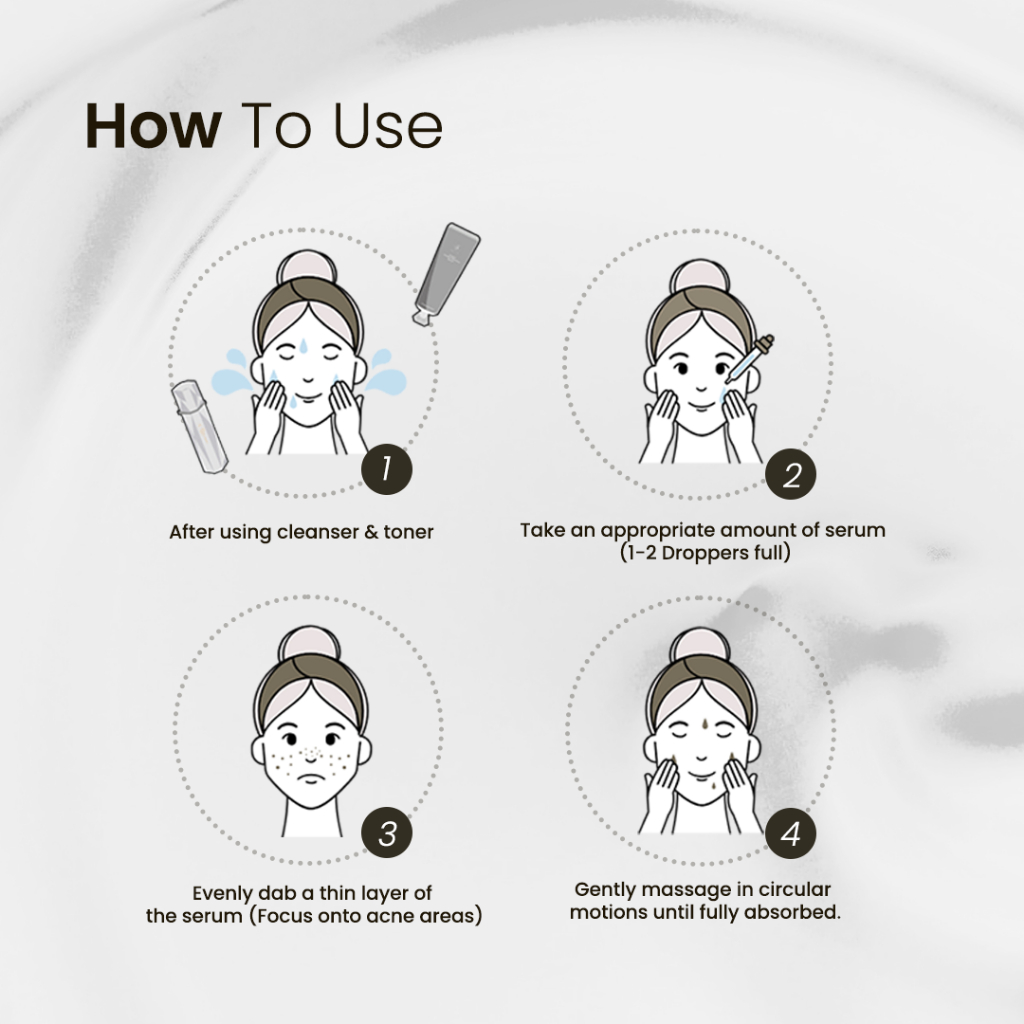 How To Use

1

After using cleanser & toner

2

Take an appropriate amount of serum (1-2 Droppers full)

3

Evenly dab a thin layer of the serum (Focus onto acne areas)

4

Gently massage in circular motions until fully absorbed.