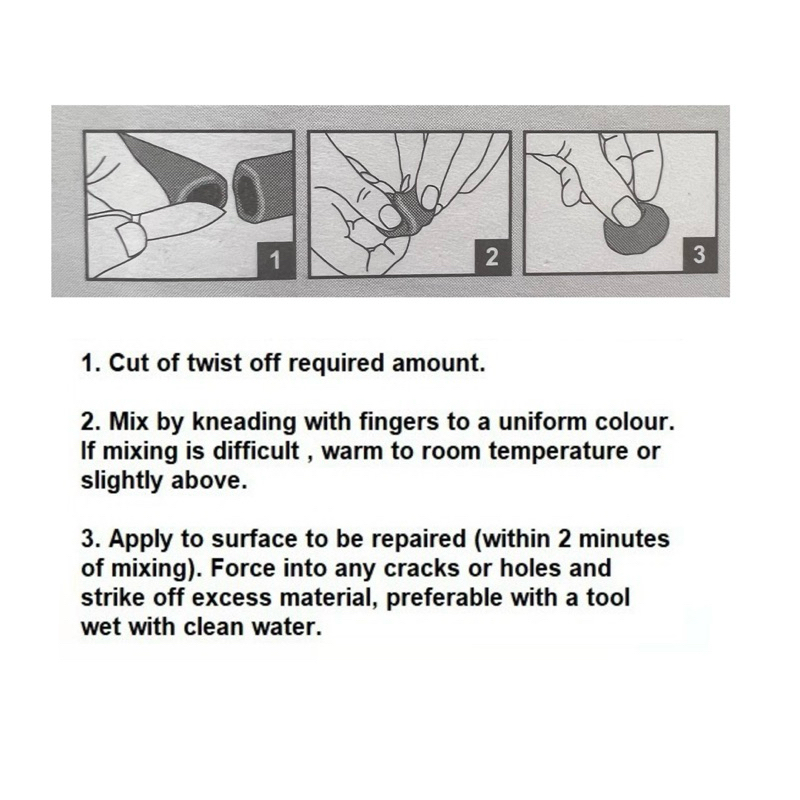 1

2

3

1. Cut of twist off required amount.

2. Mix by kneading with fingers to a uniform colour. If mixing is difficult , warm to room temperature or slightly above.

3. Apply to surface to be repaired (within 2 minutes of mixing). Force into any cracks or holes and strike off excess material, preferable with a tool wet with clean water.