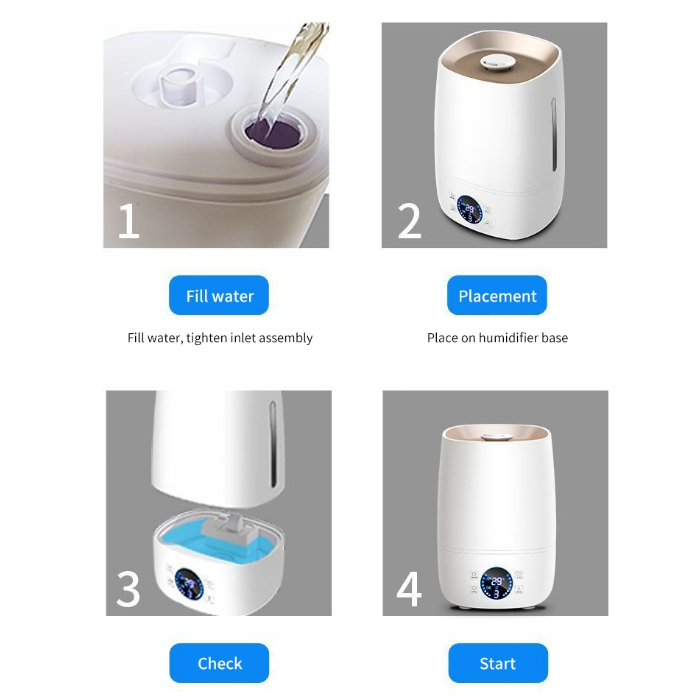 1

Fill water

Fill water, tighten inlet assembly

2

Placement

Place on humidifier base

3

Check

4

Start