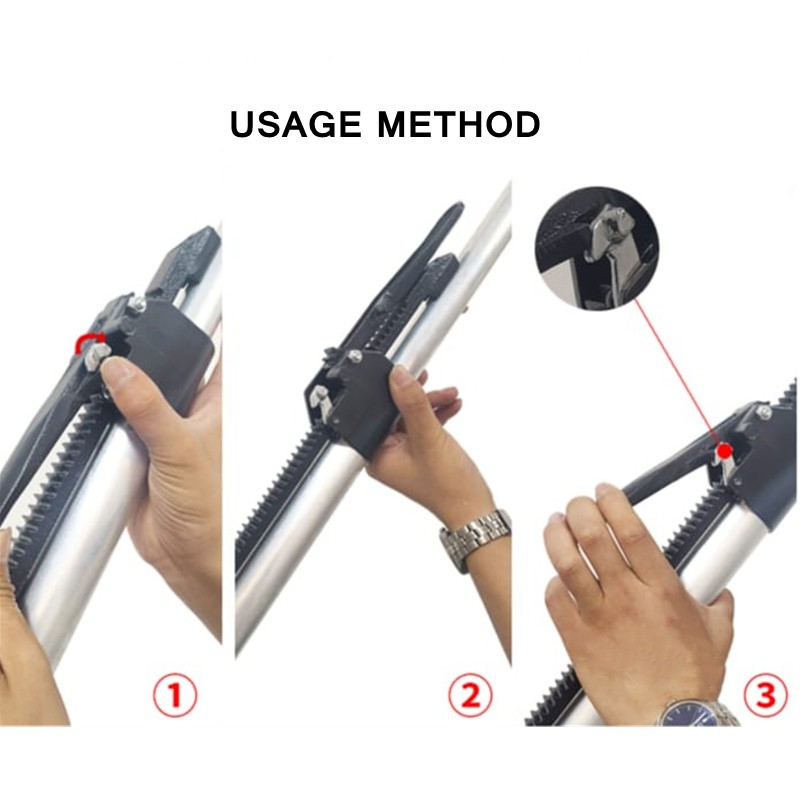 USAGE METHOD

1

2

3