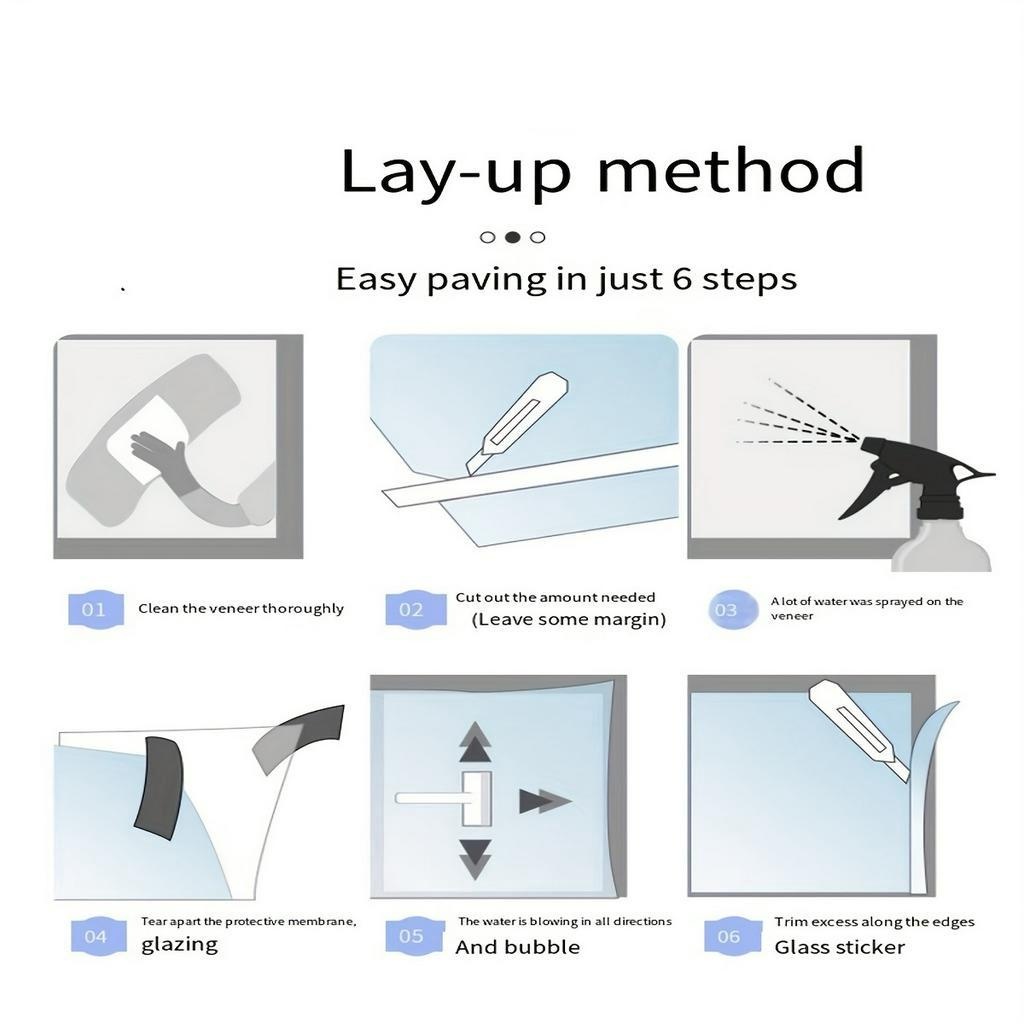 Lay-up method

Easy paving in just 6 steps

01 Clean the veneer thoroughly

02 Cut out the amount needed (Leave some margin)

03 A lot of water was sprayed on the veneer

04 Tear apart the protective membrane, glazing

05 The water is blowing in all directions And bubble

06 Trim excess along the edges Glass sticker