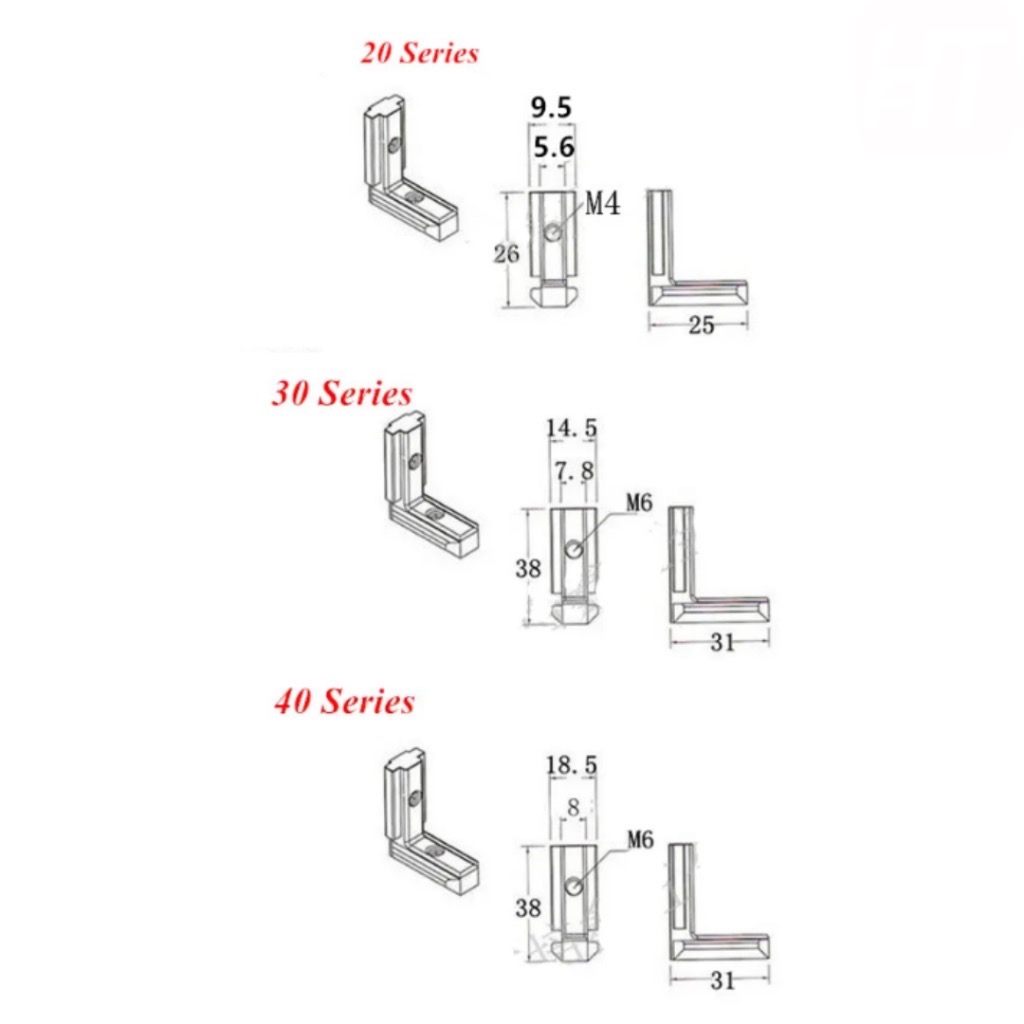 20 Series

9.5
5.6
M4
26
25

30 Series

14.5
7.8
M6
38
31

40 Series

18.5
8
M6
38
31