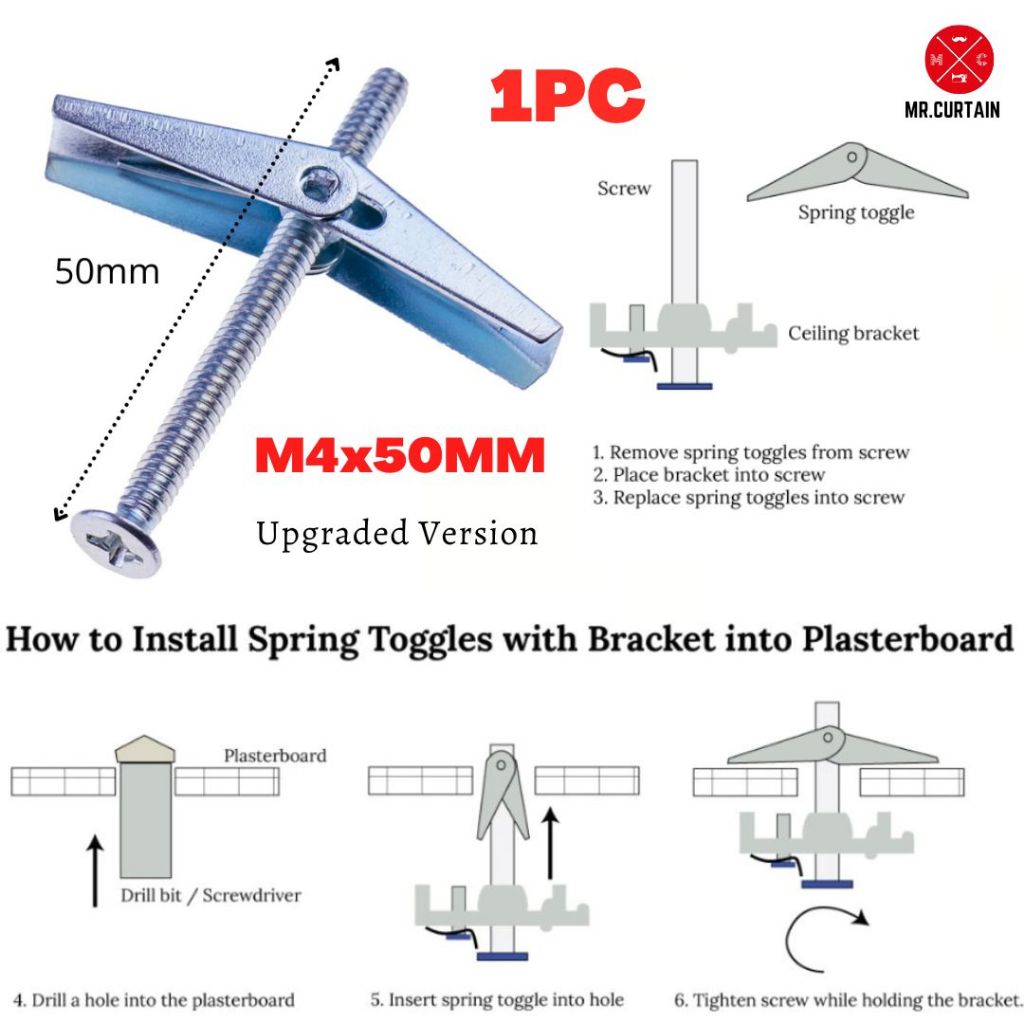 1PC

M C

MR.CURTAIN

50mm

Screw

Spring toggle

Ceiling bracket

M4x50MM

Upgraded Version

1. Remove spring toggles from screw
2. Place bracket into screw
3. Replace spring toggles into screw

How to Install Spring Toggles with Bracket into Plasterboard

Plasterboard

Drill bit / Screwdriver

4. Drill a hole into the plasterboard

5. Insert spring toggle into hole

6. Tighten screw while holding the bracket.