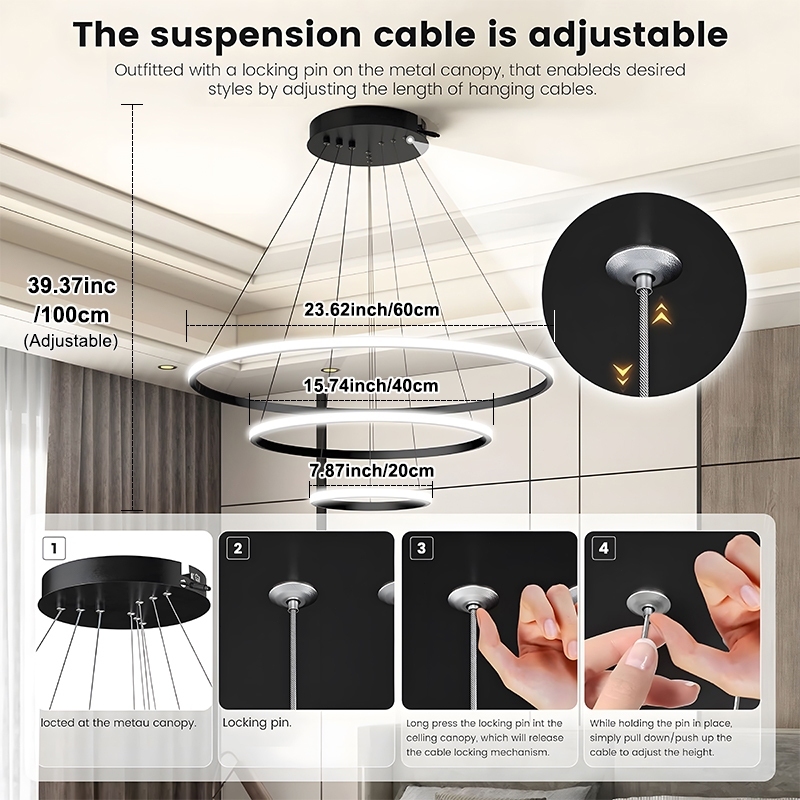 The suspension cable is adjustable

Outfitted with a locking pin on the metal canopy, that enableds desired styles by adjusting the length of hanging cables.

39.37inc /100cm (Adjustable)

23.62inch/60cm

15.74inch/40cm

7.87inch/20cm

1
locted at the metau canopy.

2
Locking pin.

3
Long press the locking pin int the celling canopy, which will release the cable locking mechanism.

4
While holding the pin in place, simply pull down/push up the cable to adjust the height.