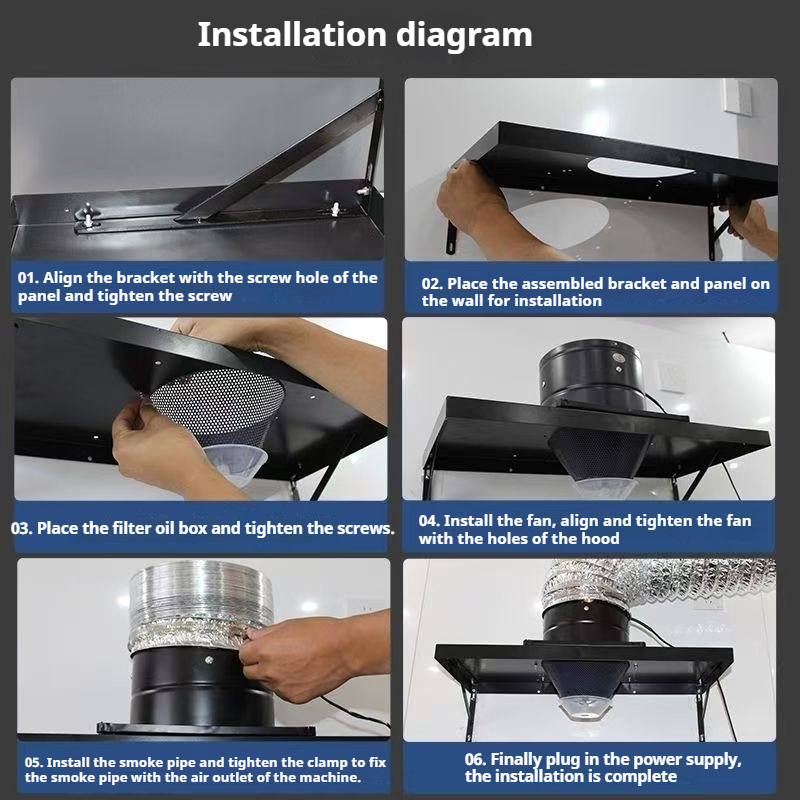 Installation diagram

01. Align the bracket with the screw hole of the panel and tighten the screw

02. Place the assembled bracket and panel on the wall for installation

03. Place the filter oil box and tighten the screws.

04. Install the fan, align and tighten the fan with the holes of the hood

05. Install the smoke pipe and tighten the clamp to fix the smoke pipe with the air outlet of the machine.

06. Finally plug in the power supply, the installation is complete