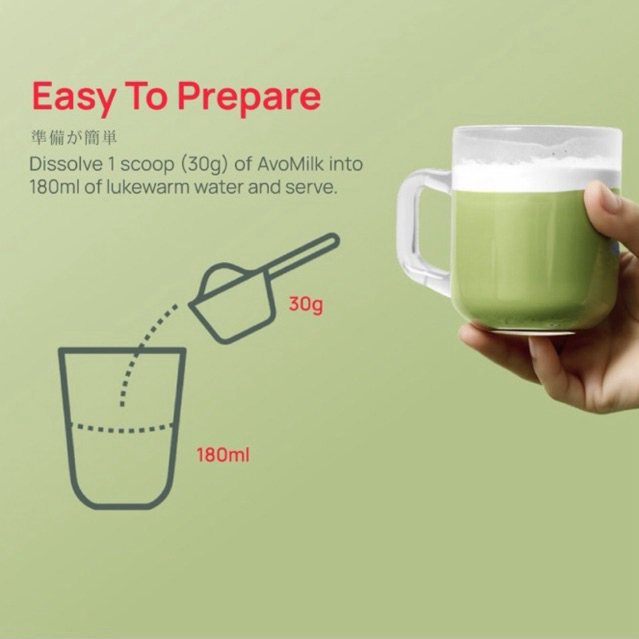 Easy To Prepare

準備が簡単

Dissolve 1 scoop (30g) of AvoMilk into 180ml of lukewarm water and serve.

30g

180ml