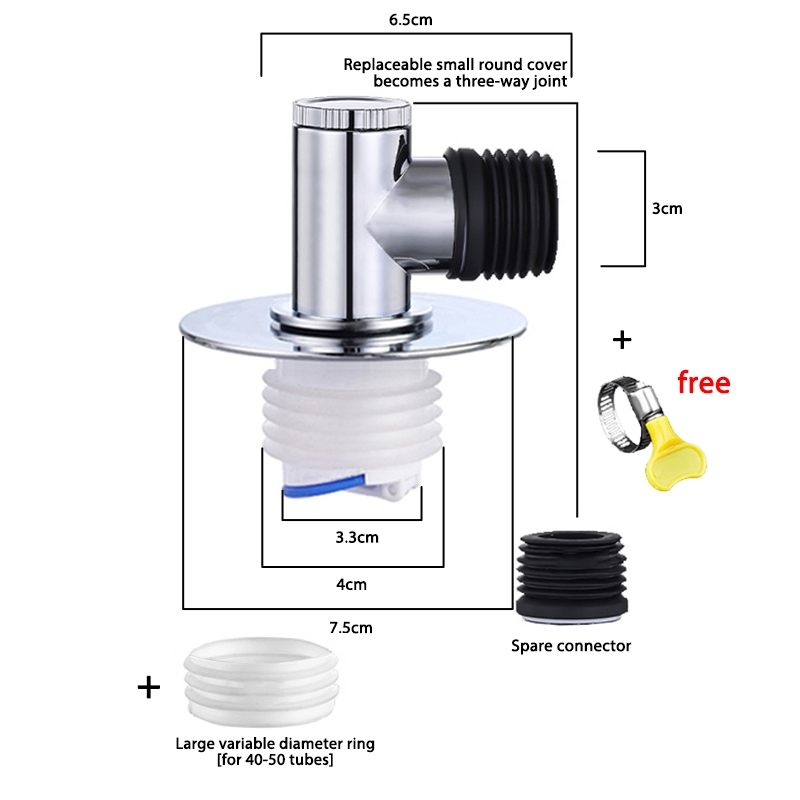 6.5cm

Replaceable small round cover becomes a three-way joint

3cm

+

free

3.3cm

4cm

7.5cm

Spare connector

+

Large variable diameter ring
[for 40-50 tubes]