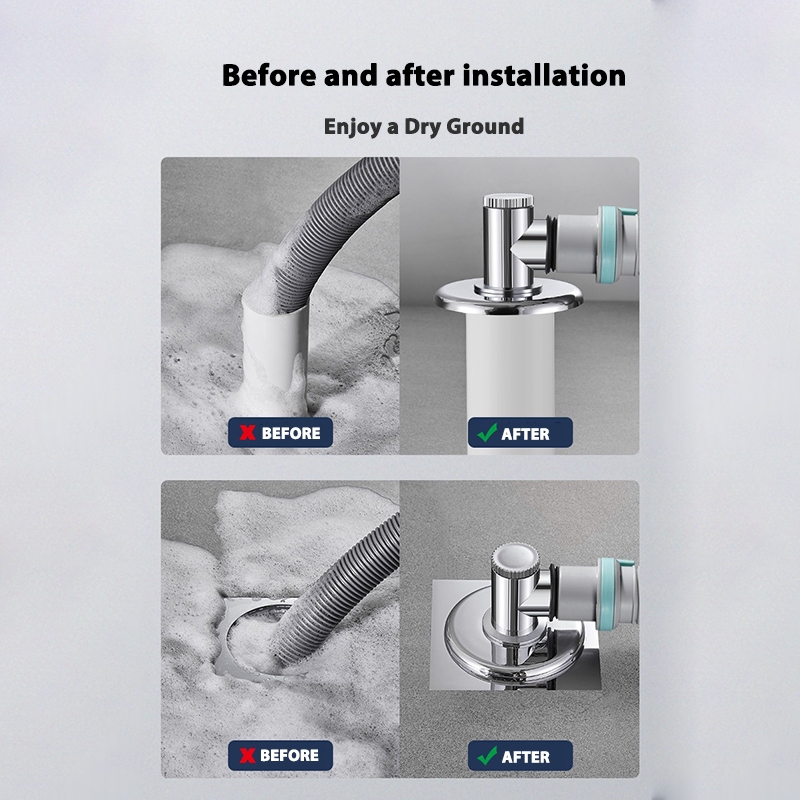 Before and after installation

Enjoy a Dry Ground

BEFORE

AFTER

BEFORE

AFTER