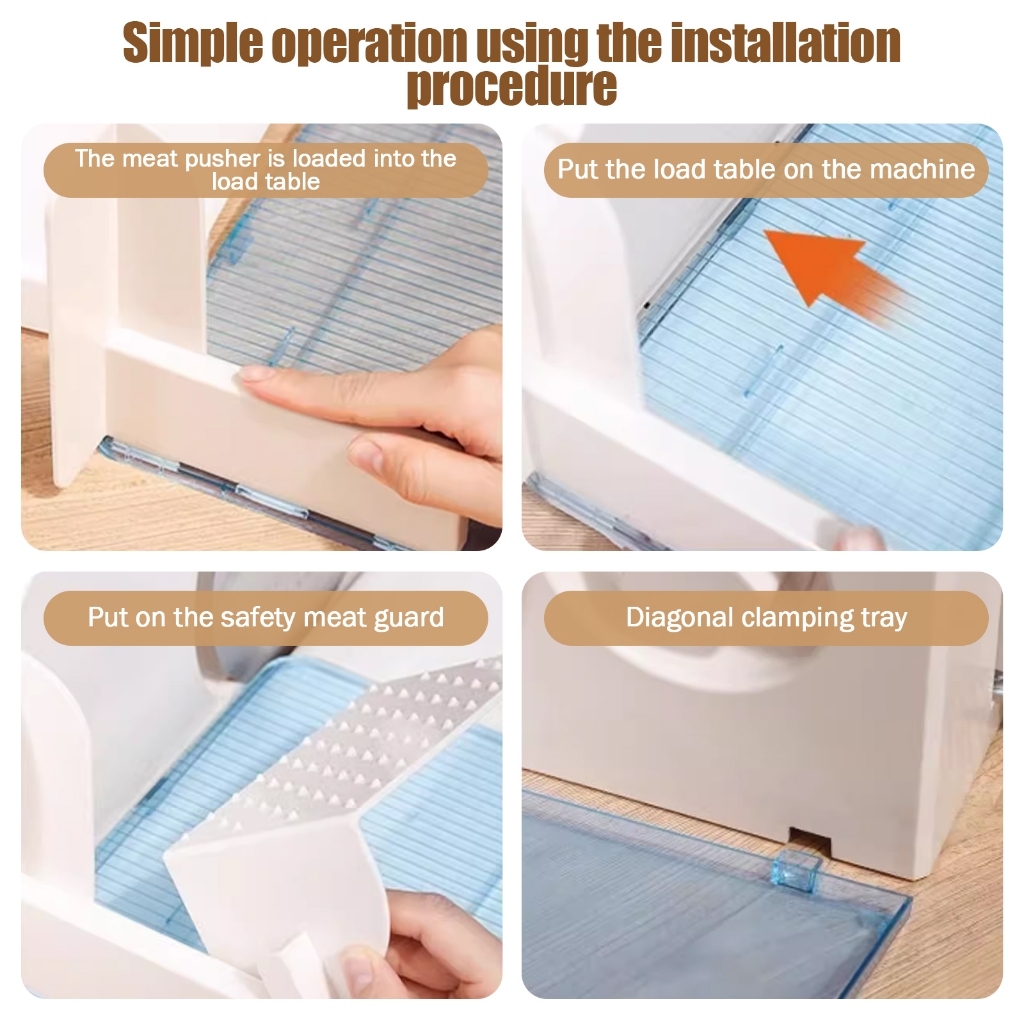 Simple operation using the installation procedure

The meat pusher is loaded into the load table

Put the load table on the machine

Put on the safety meat guard

Diagonal clamping tray