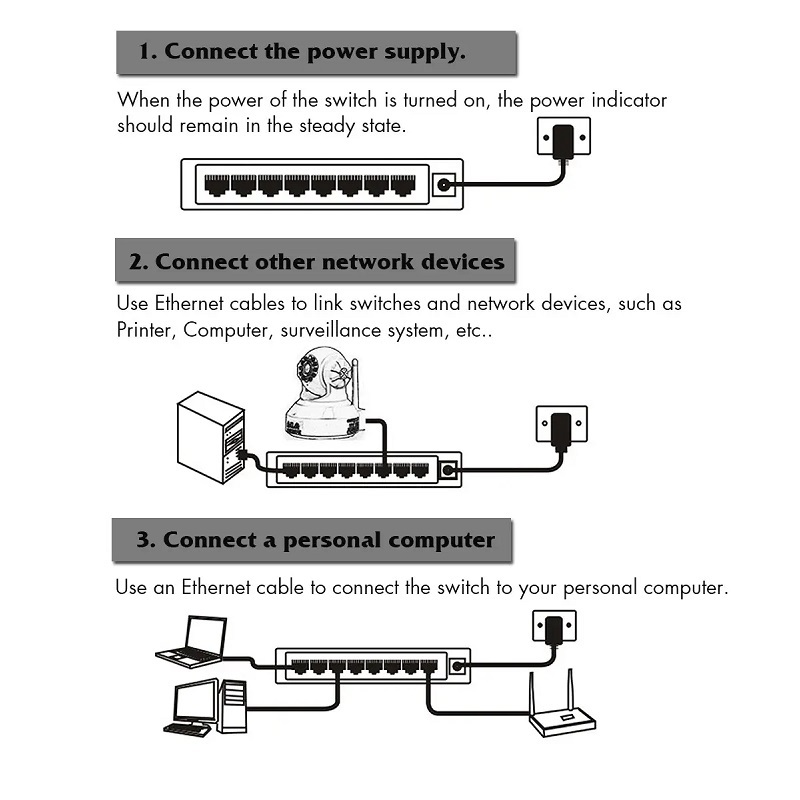 1. Connect the power supply.

When the power of the switch is turned on, the power indicator should remain in the steady state.

2. Connect other network devices

Use Ethernet cables to link switches and network devices, such as Printer, Computer, surveillance system, etc..

3. Connect a personal computer

Use an Ethernet cable to connect the switch to your personal computer.