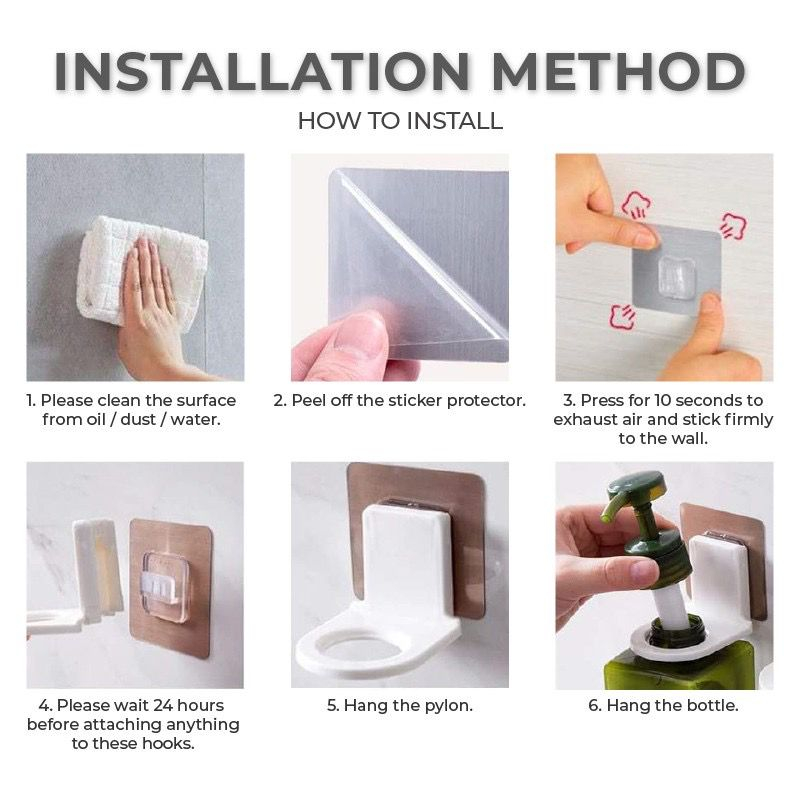 INSTALLATION METHOD

HOW TO INSTALL

1. Please clean the surface from oil / dust / water.

2. Peel off the sticker protector.

3. Press for 10 seconds to exhaust air and stick firmly to the wall.

4. Please wait 24 hours before attaching anything to these hooks.

5. Hang the pylon.

6. Hang the bottle.