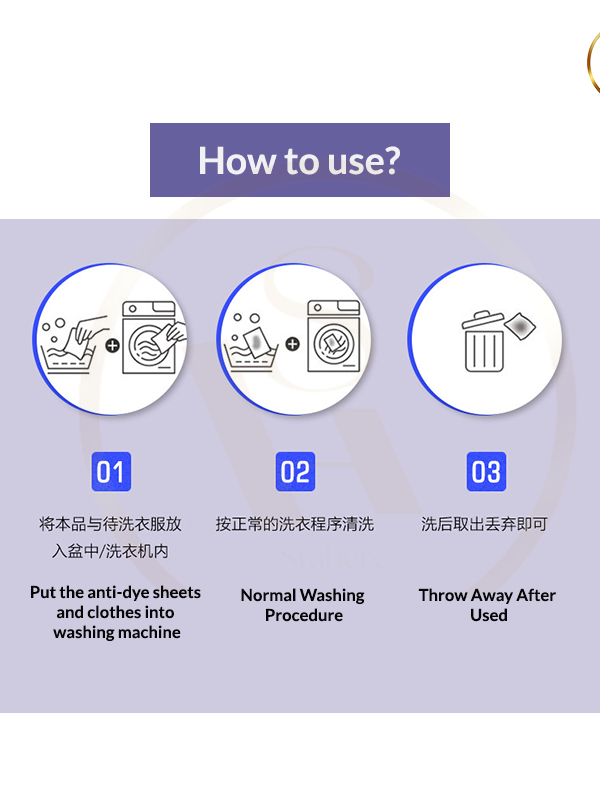 How to use?

01

将本品与待洗衣服放入盆中/洗衣机内

Put the anti-dye sheets and clothes into washing machine

02

按正常的洗衣程序清洗

Normal Washing Procedure

03

洗后取出丢弃即可

Throw Away After Used