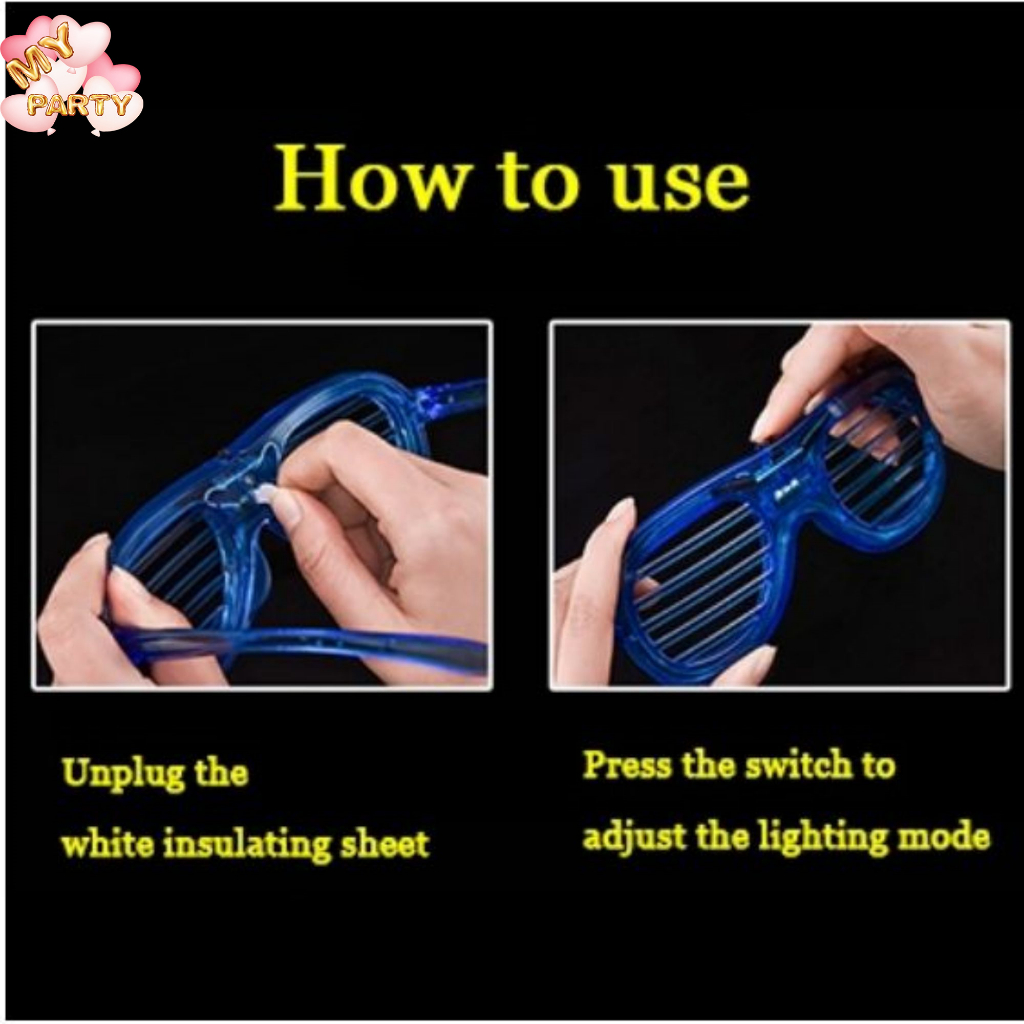 MY PARTY

How to use

Unplug the white insulating sheet

Press the switch to adjust the lighting mode