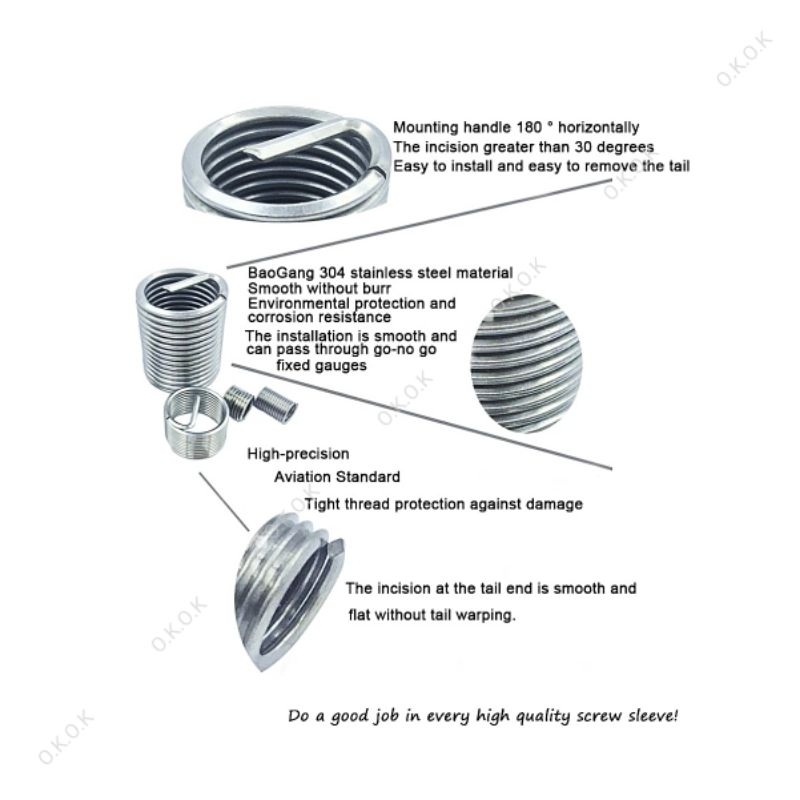 O.K.O.K

Mounting handle 180 ° horizontally
The incision greater than 30 degrees
Easy to install and easy to remove the tail

O.K.O.K

BaoGang 304 stainless steel material
Smooth without burr
Environmental protection and corrosion resistance
The installation is smooth and can pass through go-no go fixed gauges

O.K.O.K

O.K.O.K

High-precision
Aviation Standard
Tight thread protection against damage

O.K.O.K

The incision at the tail end is smooth and flat without tail warping.

O.K.O.K

Do a good job in every high quality screw sleeve!

O.K.O.K