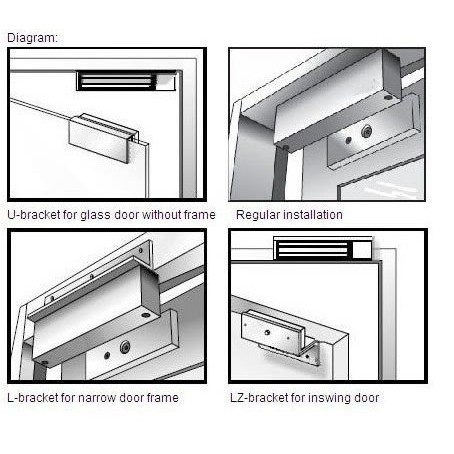 Diagram:

U-bracket for glass door without frame

Regular installation

L-bracket for narrow door frame

LZ-bracket for inswing door