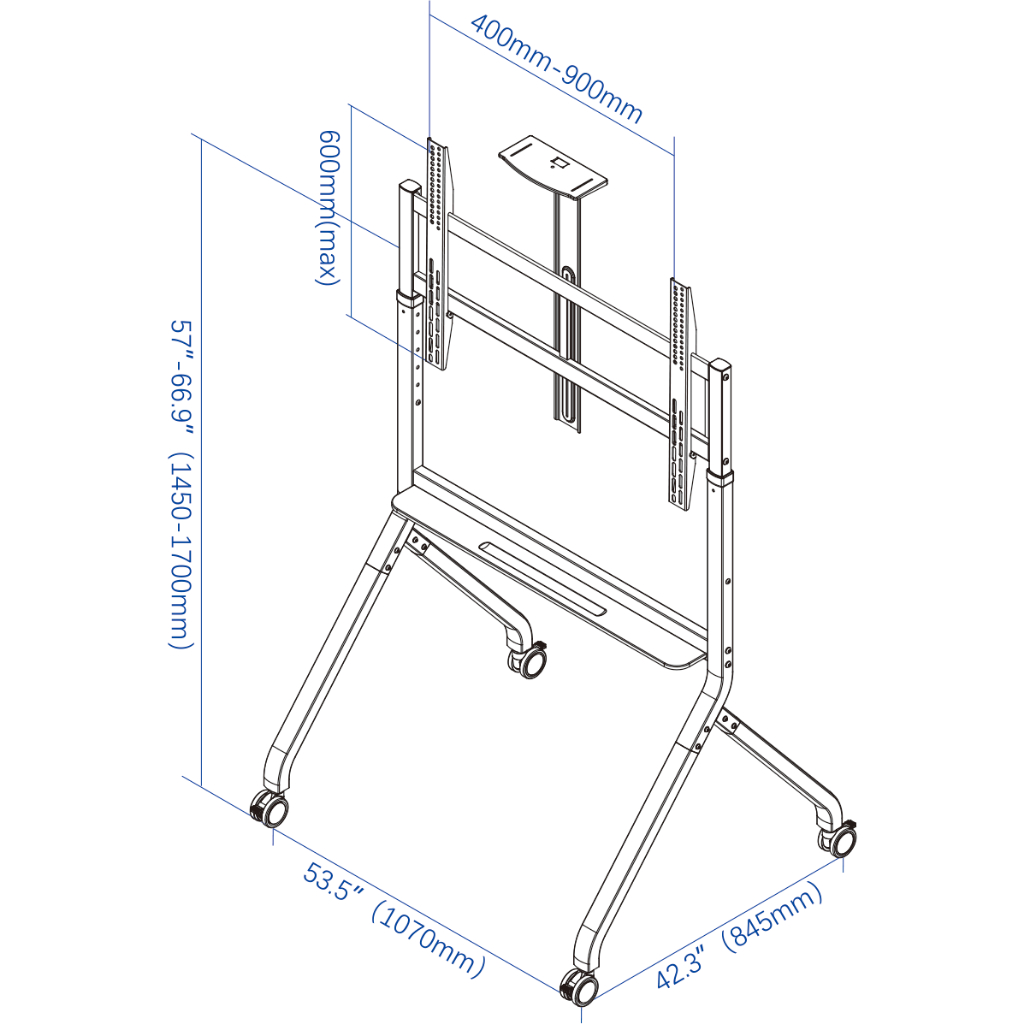 400mm-900mm

600mm(max)

57"-66.9" (1450-1700mm)

53.5" (1070mm)

42.3" (845mm)