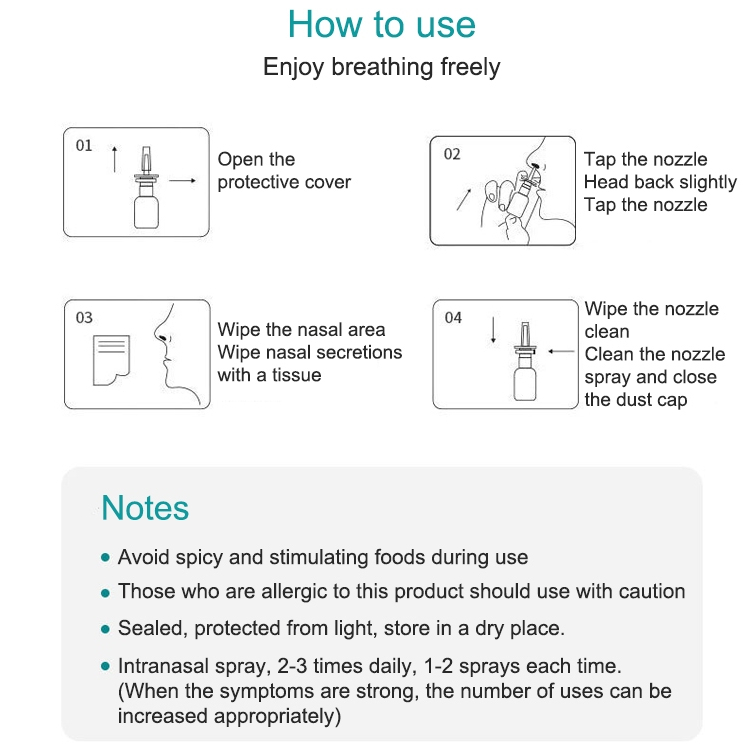 How to use

Enjoy breathing freely

01

Open the protective cover

02

Tap the nozzle
Head back slightly
Tap the nozzle

03

Wipe the nasal area
Wipe nasal secretions with a tissue

04

Wipe the nozzle clean
Clean the nozzle spray and close the dust cap

Notes

• Avoid spicy and stimulating foods during use
• Those who are allergic to this product should use with caution
• Sealed, protected from light, store in a dry place.
• Intranasal spray, 2-3 times daily, 1-2 sprays each time. (When the symptoms are strong, the number of uses can be increased appropriately)