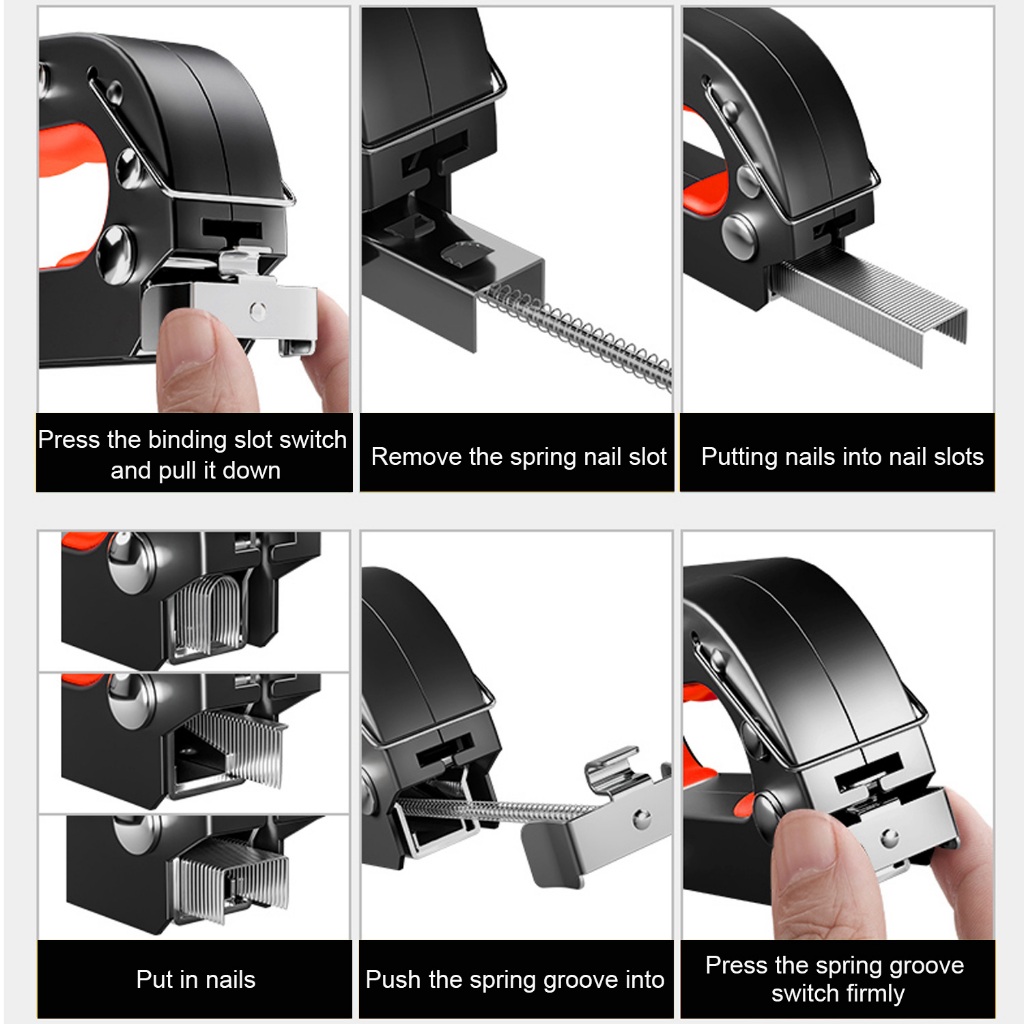 Press the binding slot switch and pull it down

Remove the spring nail slot

Putting nails into nail slots

Put in nails

Push the spring groove into

Press the spring groove switch firmly