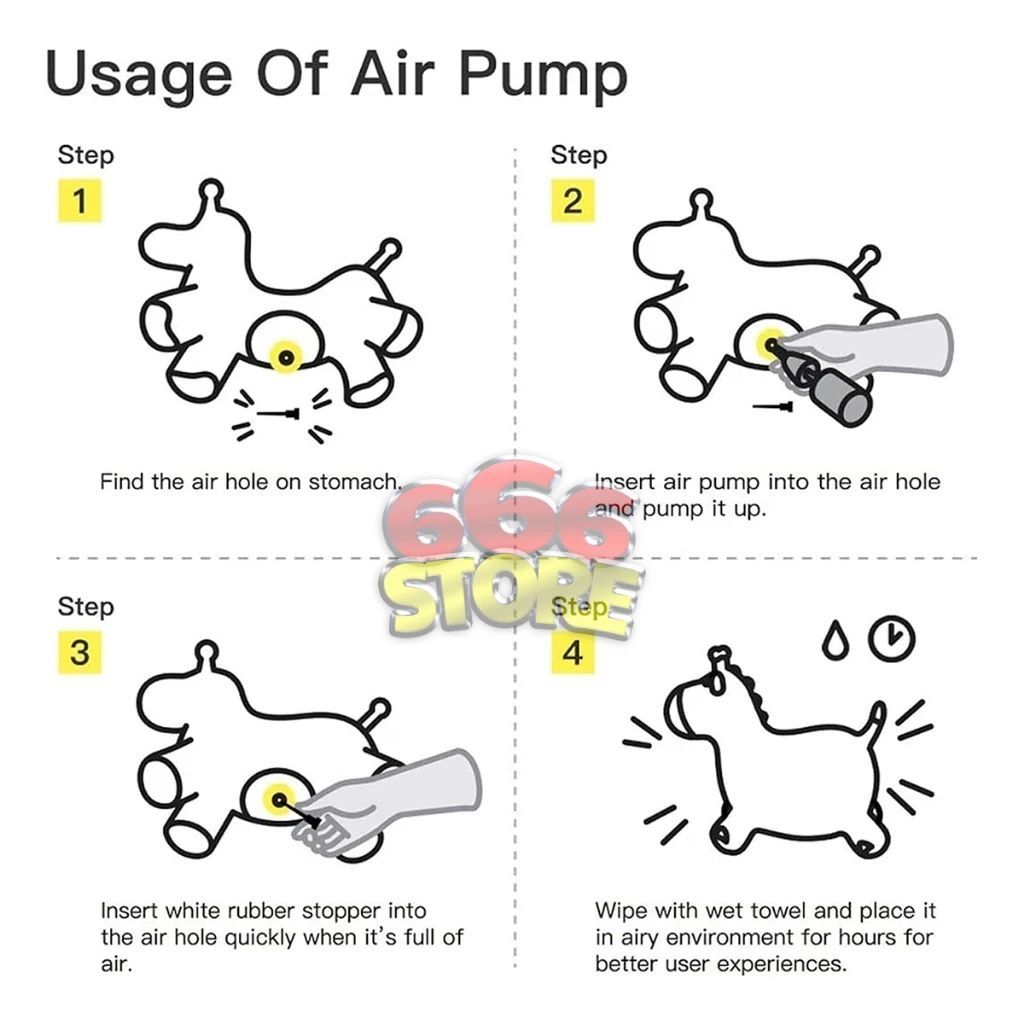 Usage Of Air Pump

Step
1

Find the air hole on stomach.

Step
2

Insert air pump into the air hole and pump it up.

666
STORE

Step
3

Insert white rubber stopper into the air hole quickly when it's full of air.

Step
4

Wipe with wet towel and place it in airy environment for hours for better user experiences.