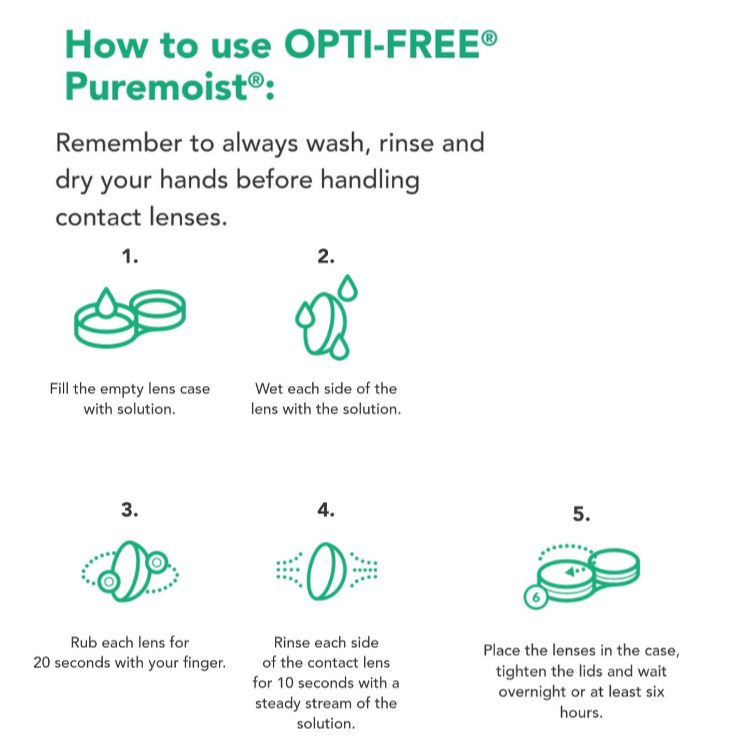 How to use OPTI-FREE® Puremoist®:

Remember to always wash, rinse and dry your hands before handling contact lenses.

1.

Fill the empty lens case with solution.

2.

Wet each side of the lens with the solution.

3.

Rub each lens for 20 seconds with your finger.

4.

Rinse each side of the contact lens for 10 seconds with a steady stream of the solution.

5.

6

Place the lenses in the case, tighten the lids and wait overnight or at least six hours.