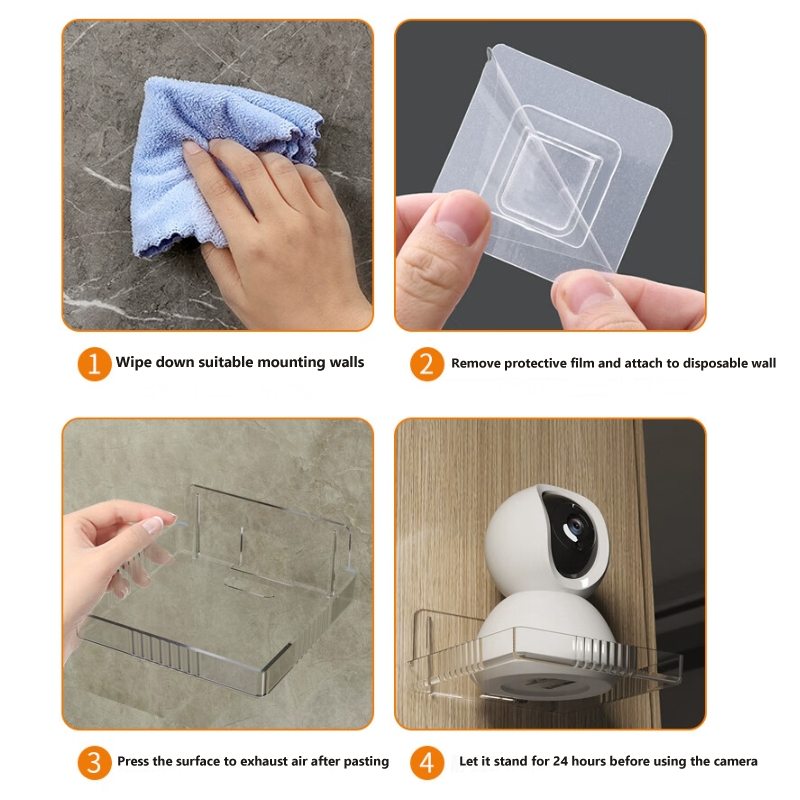 1 Wipe down suitable mounting walls

2 Remove protective film and attach to disposable wall

3 Press the surface to exhaust air after pasting

4 Let it stand for 24 hours before using the camera