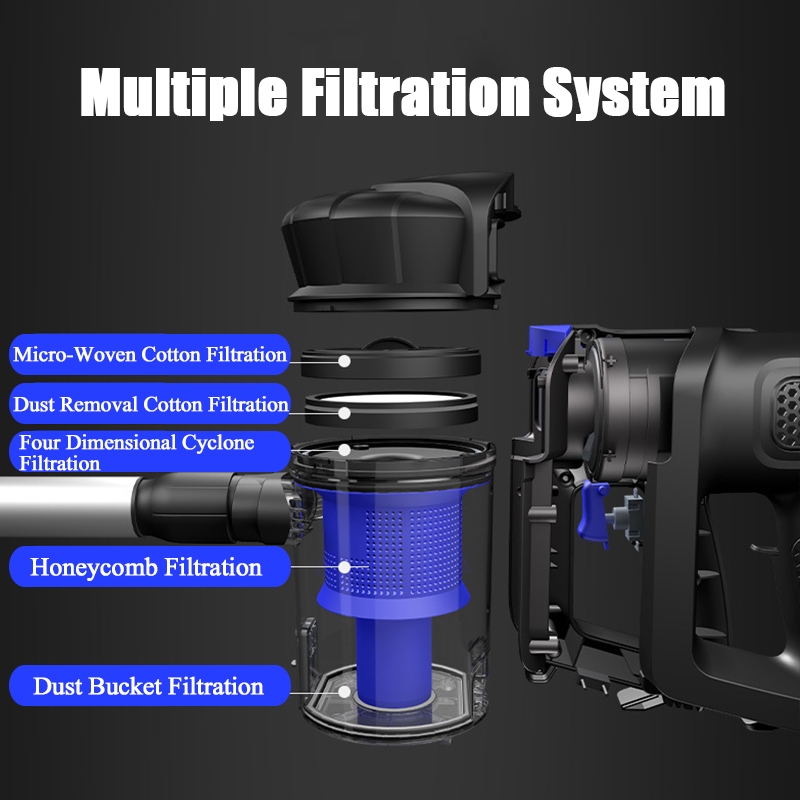 Multiple Filtration System

Micro-Woven Cotton Filtration

Dust Removal Cotton Filtration

Four Dimensional Cyclone Filtration

Honeycomb Filtration

Dust Bucket Filtration