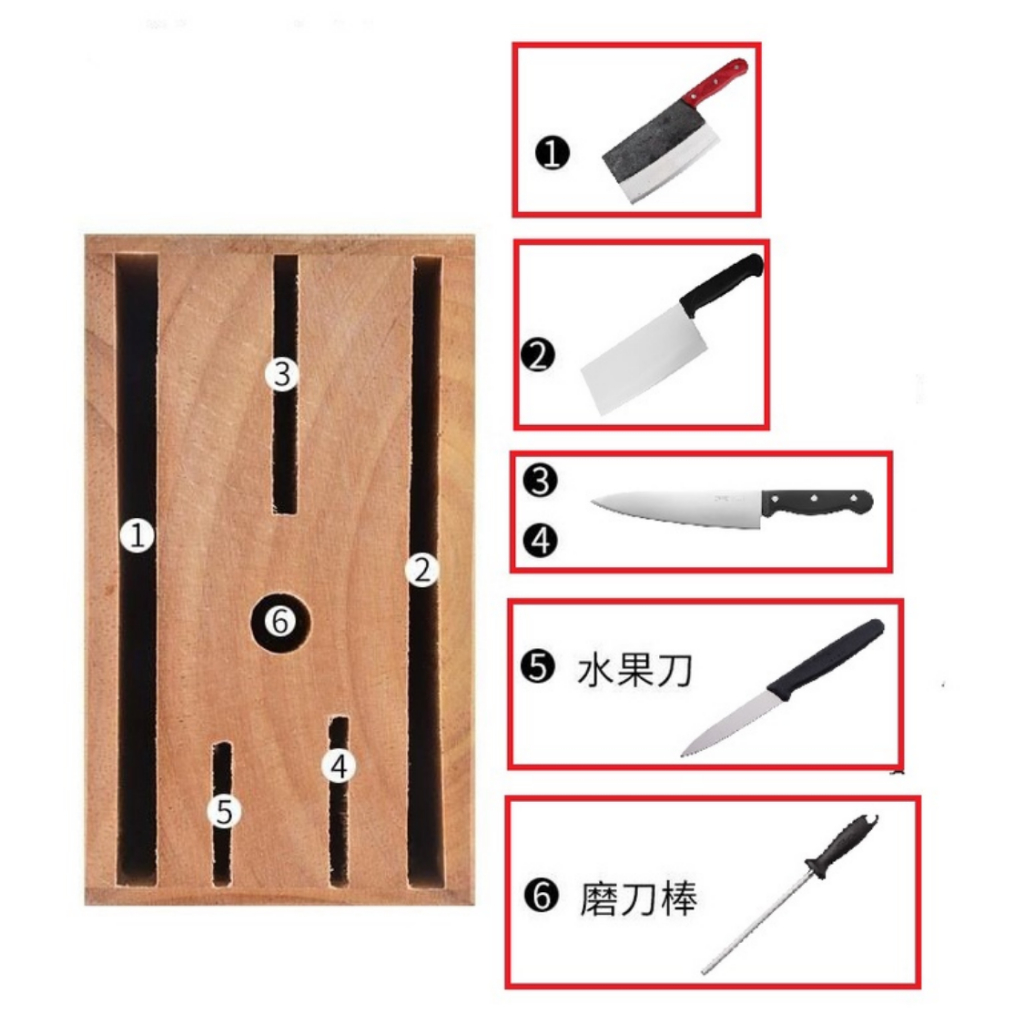 3
1
2
6
4
5

❶
❷
❸
❹
❺ 水果刀
❻ 磨刀棒