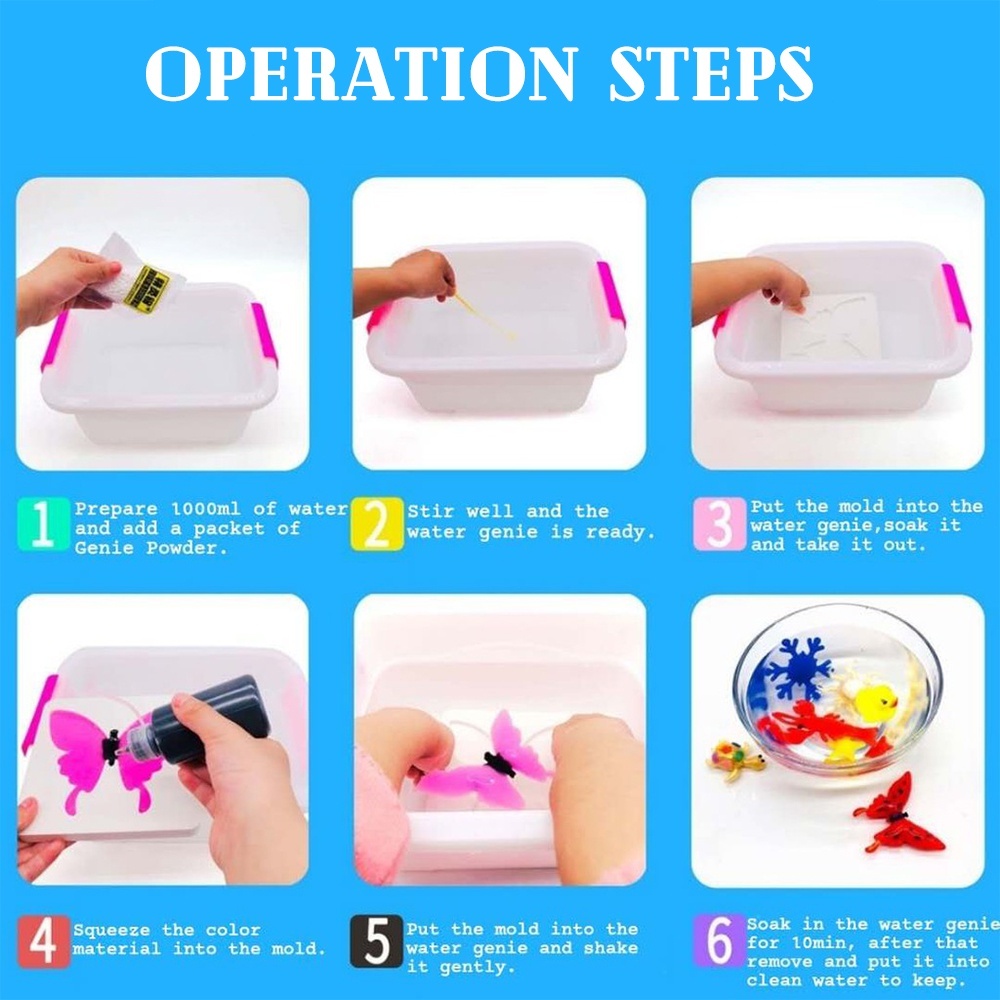 OPERATION STEPS

1 Prepare 1000ml of water and add a packet of Genie Powder.

2 Stir well and the water genie is ready.

3 Put the mold into the water genie,soak it and take it out.

4 Squeeze the color material into the mold.

5 Put the mold into the water genie and shake it gently.

6 Soak in the water genie for 10min, after that remove and put it into clean water to keep.