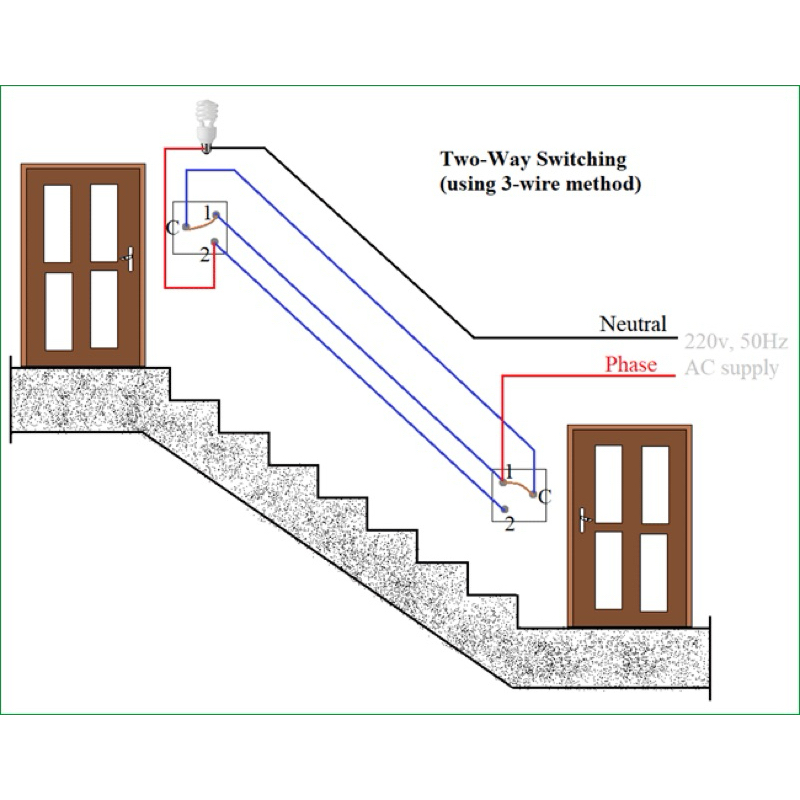 Two-Way Switching
(using 3-wire method)

C
1
2

Neutral
220v, 50Hz
Phase
AC supply

1
C
2