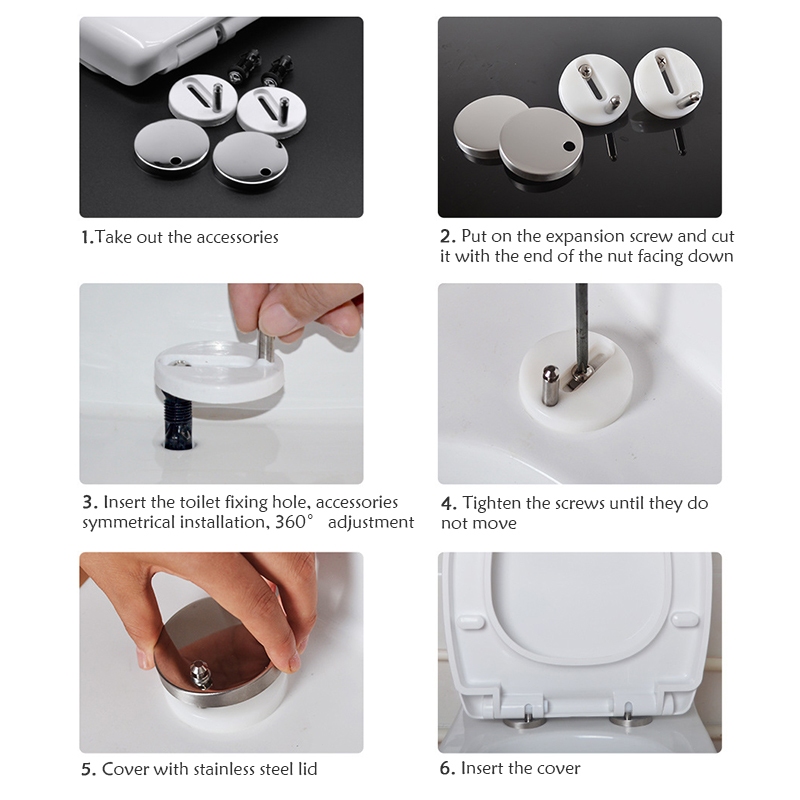 1.Take out the accessories

2. Put on the expansion screw and cut it with the end of the nut facing down

3. Insert the toilet fixing hole, accessories symmetrical installation, 360° adjustment

4. Tighten the screws until they do not move

5. Cover with stainless steel lid

6. Insert the cover