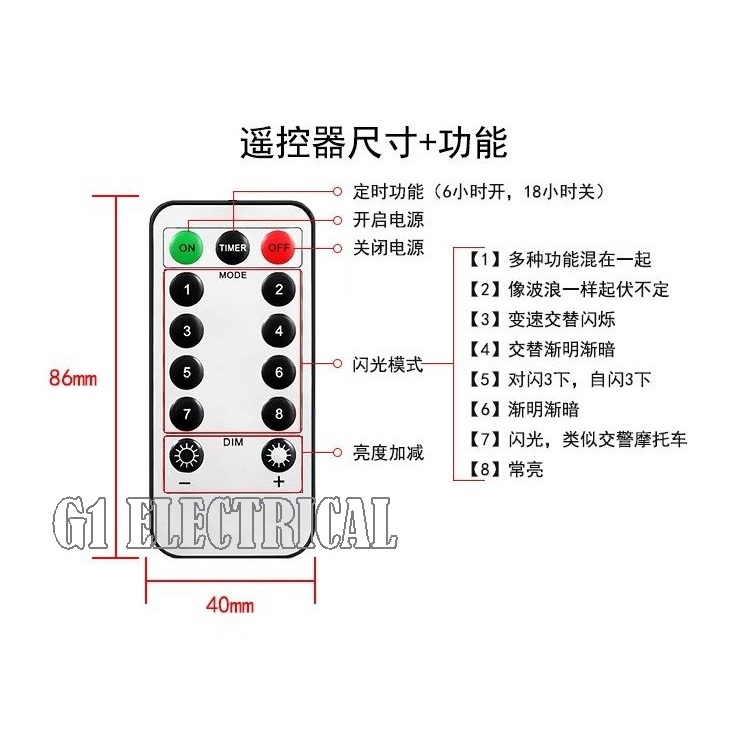 遥控器尺寸+功能

定时功能（6小时开，18小时关）
开启电源
关闭电源

ON TIMER OFF

MODE

1 2
3 4
5 6
7 8

DIM

− +

闪光模式
亮度加减

【1】多种功能混在一起
【2】像波浪一样起伏不定
【3】变速交替闪烁
【4】交替渐明渐暗
【5】对闪3下，自闪3下
【6】渐明渐暗
【7】闪光，类似交警摩托车
【8】常亮

86mm

40mm

G1 ELECTRICAL