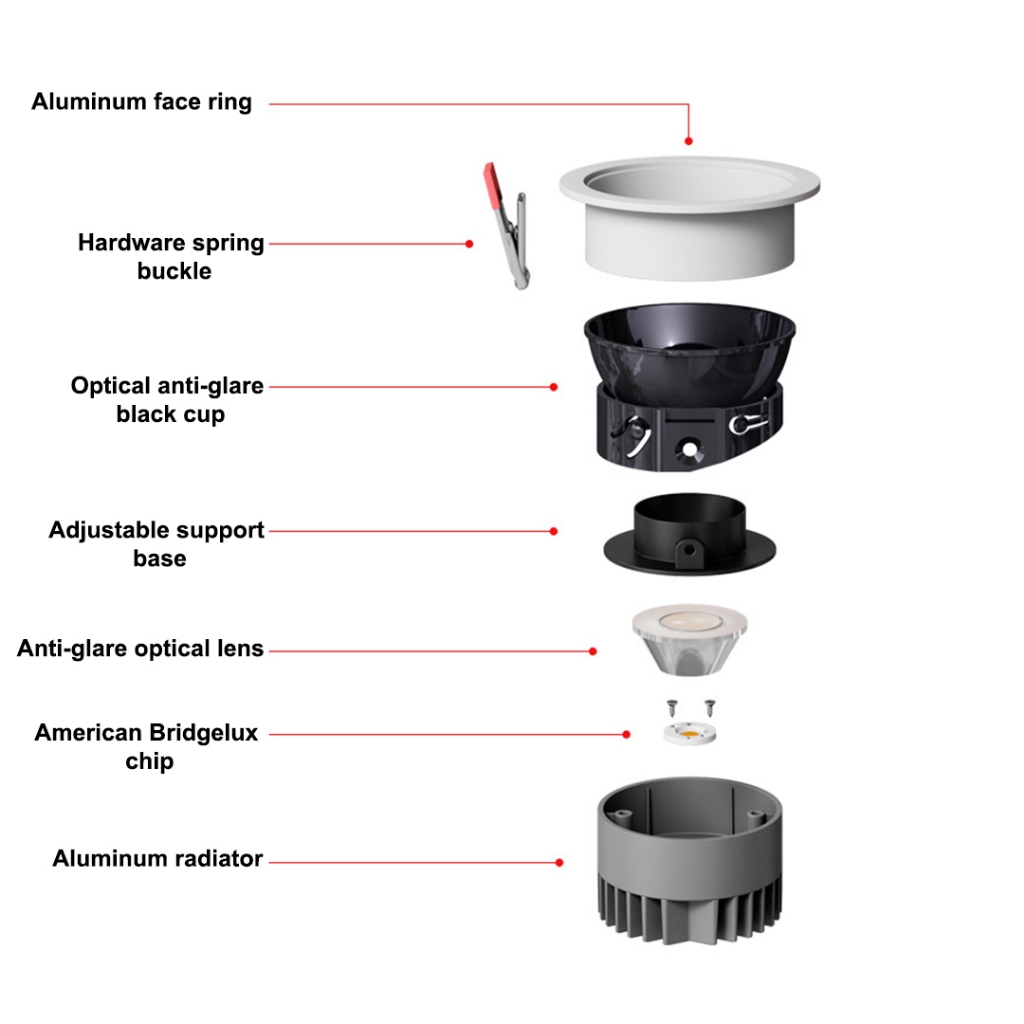 Aluminum face ring

Hardware spring buckle

Optical anti-glare black cup

Adjustable support base

Anti-glare optical lens

American Bridgelux chip

Aluminum radiator