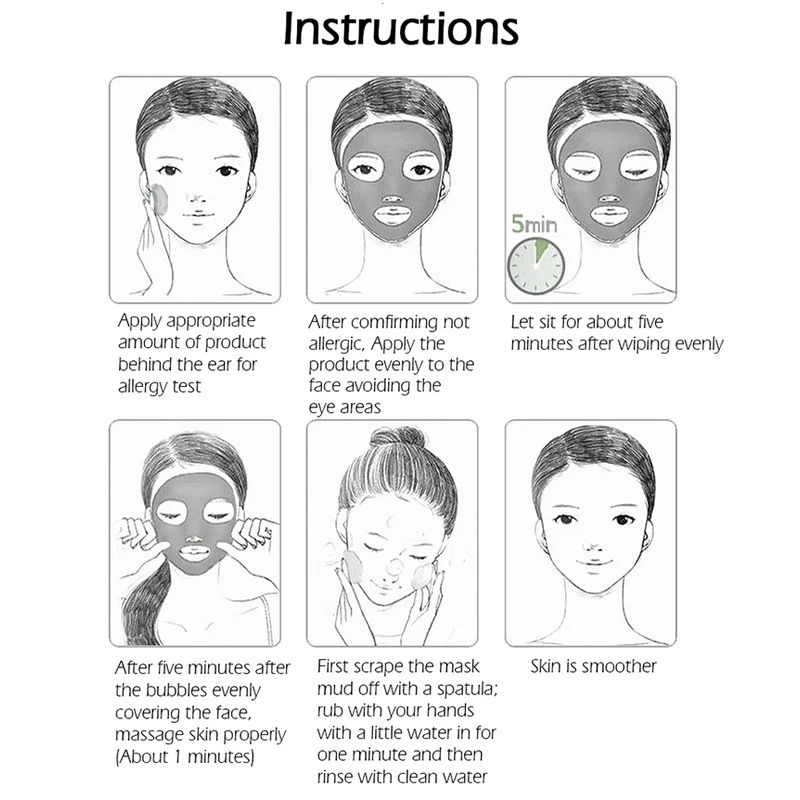 Instructions

Apply appropriate amount of product behind the ear for allergy test

After comfirming not allergic, Apply the product evenly to the face avoiding the eye areas

5min

Let sit for about five minutes after wiping evenly

After five minutes after the bubbles evenly covering the face, massage skin properly (About 1 minutes)

First scrape the mask mud off with a spatula; rub with your hands with a little water in for one minute and then rinse with clean water

Skin is smoother