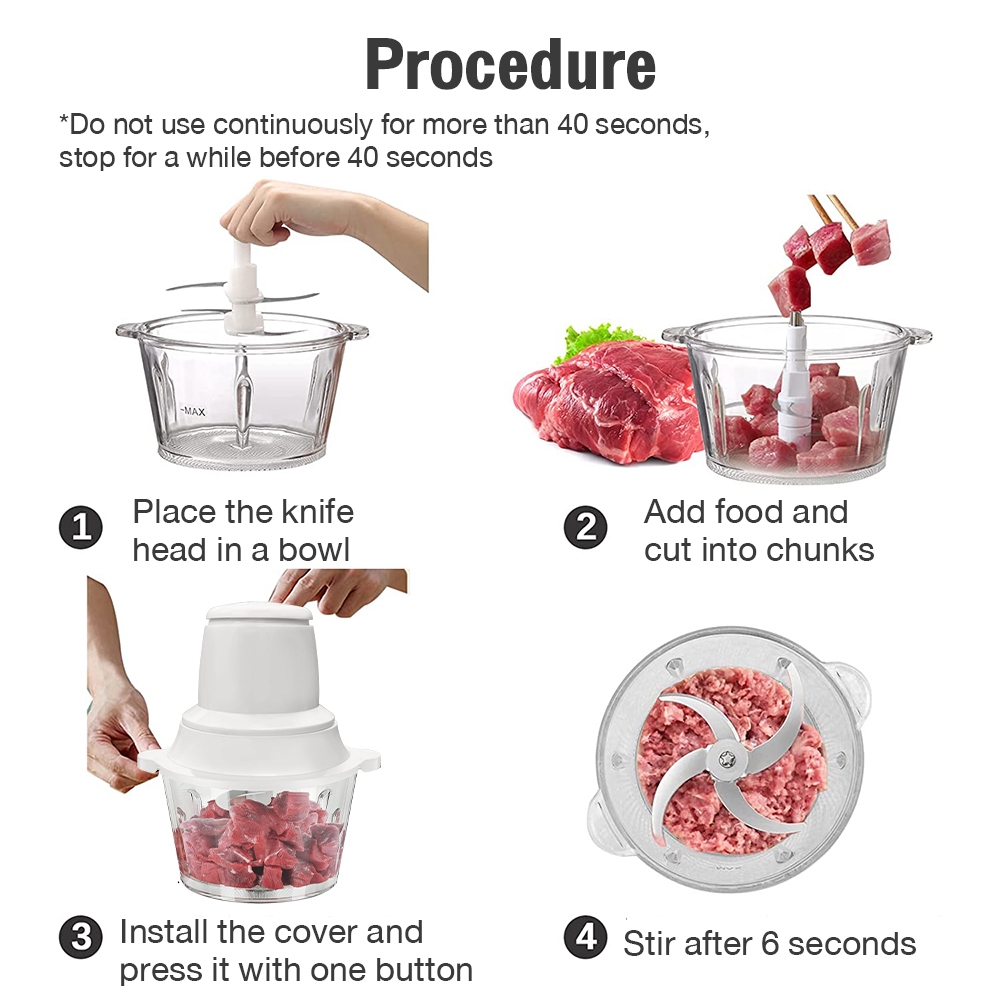 Procedure

*Do not use continuously for more than 40 seconds, stop for a while before 40 seconds

-MAX

1 Place the knife head in a bowl

2 Add food and cut into chunks

3 Install the cover and press it with one button

4 Stir after 6 seconds