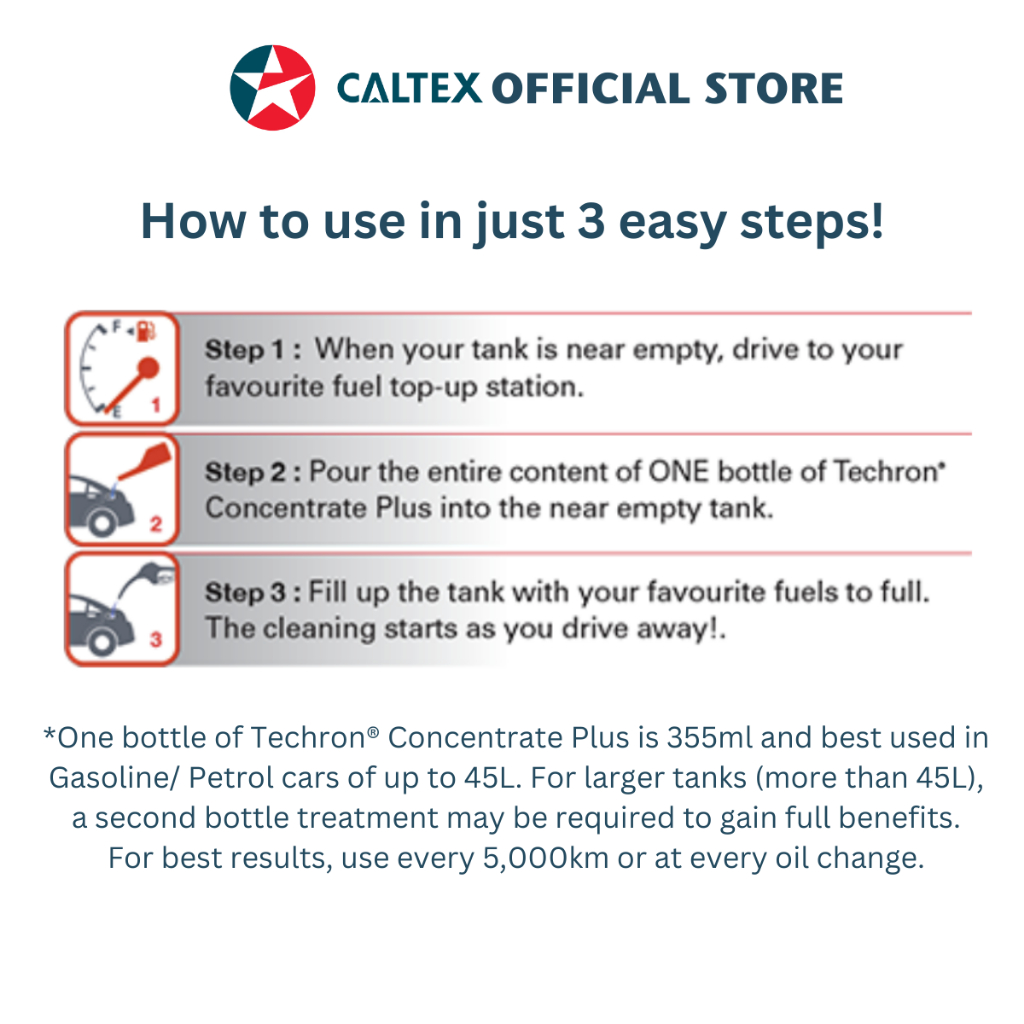 CALTEX OFFICIAL STORE

How to use in just 3 easy steps!

F
E
1

Step 1 : When your tank is near empty, drive to your favourite fuel top-up station.

2

Step 2 : Pour the entire content of ONE bottle of Techron* Concentrate Plus into the near empty tank.

3

Step 3 : Fill up the tank with your favourite fuels to full. The cleaning starts as you drive away!.

*One bottle of Techron® Concentrate Plus is 355ml and best used in Gasoline/ Petrol cars of up to 45L. For larger tanks (more than 45L), a second bottle treatment may be required to gain full benefits. For best results, use every 5,000km or at every oil change.