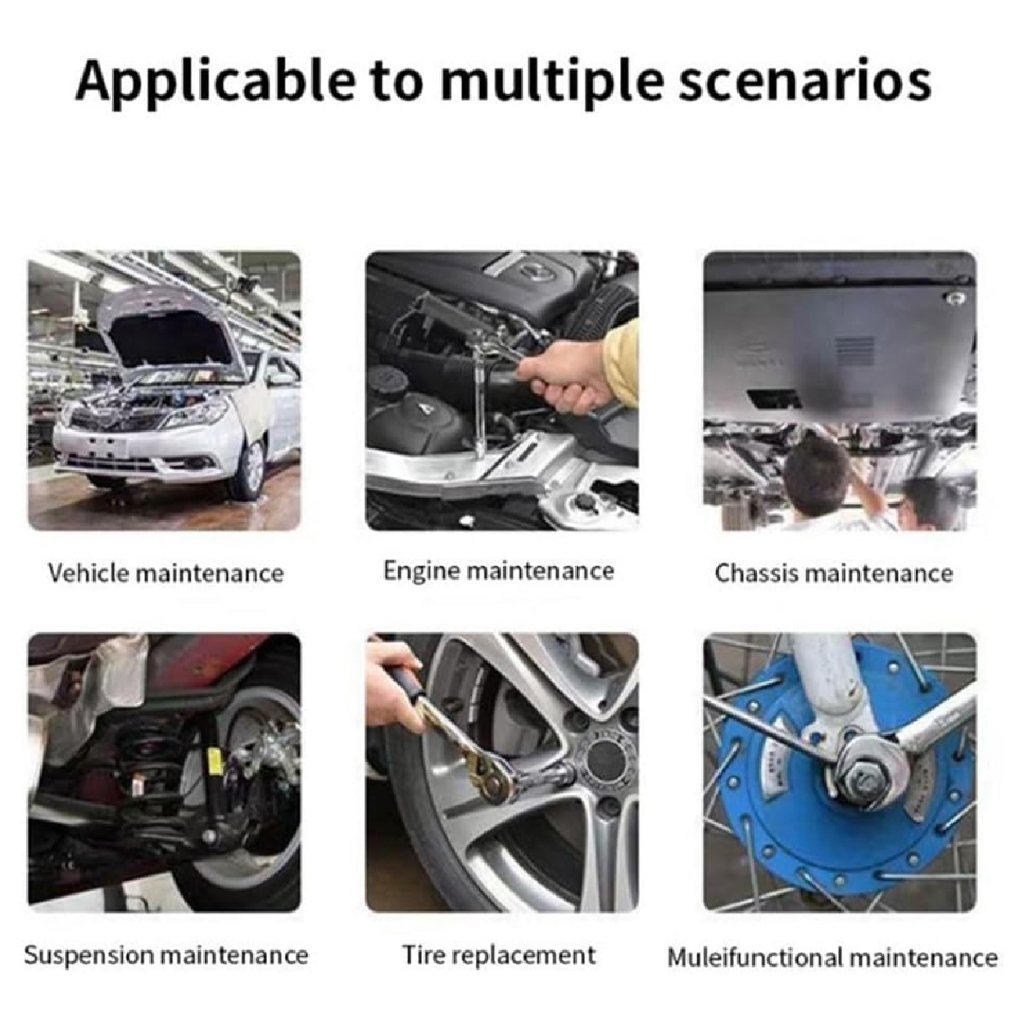 Applicable to multiple scenarios

Vehicle maintenance

Engine maintenance

Chassis maintenance

Suspension maintenance

Tire replacement

Muleifunctional maintenance