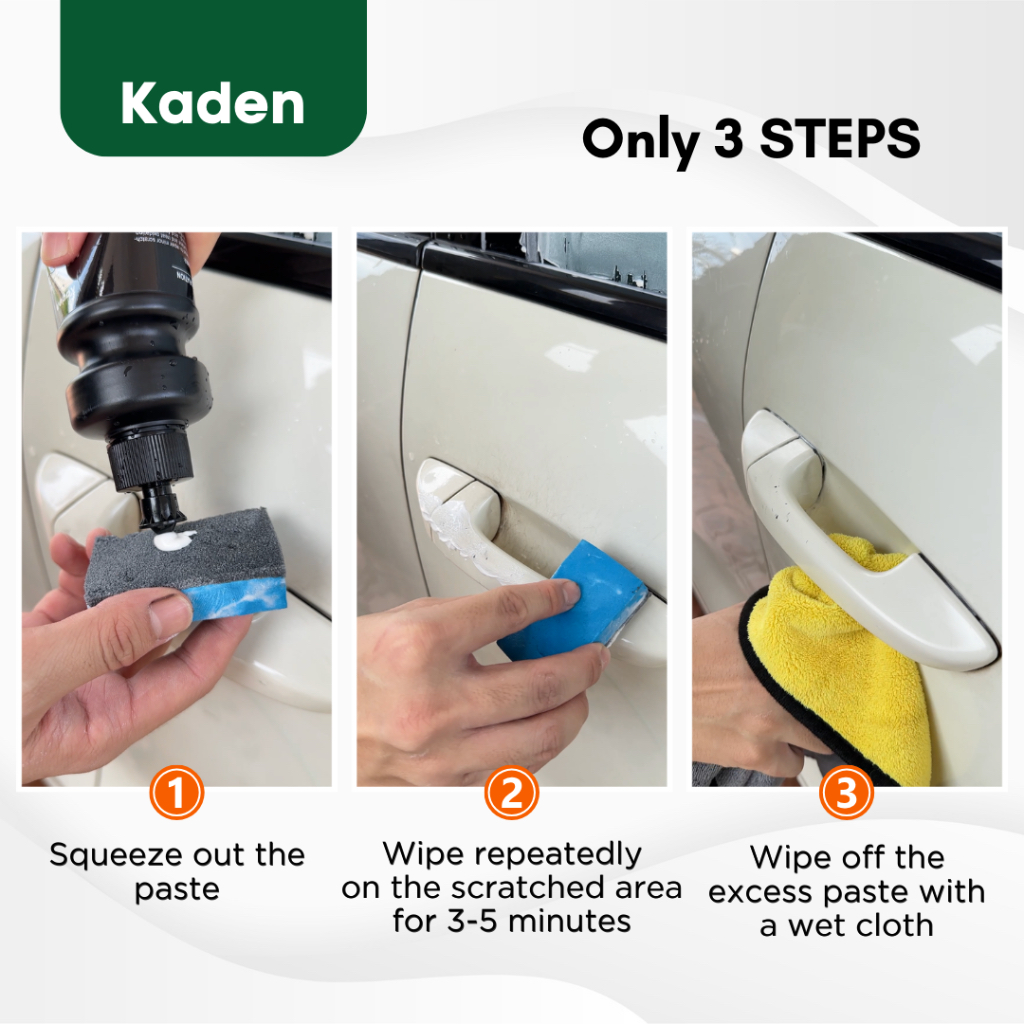 Kaden

Only 3 STEPS

1
Squeeze out the paste

2
Wipe repeatedly on the scratched area for 3-5 minutes

3
Wipe off the excess paste with a wet cloth