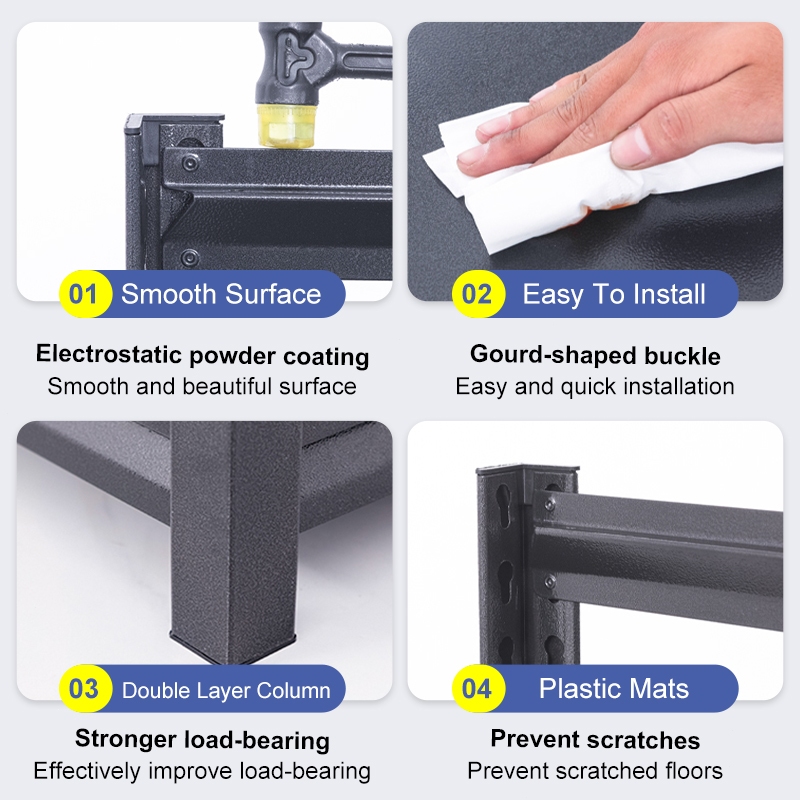 01 Smooth Surface

Electrostatic powder coating
Smooth and beautiful surface

02 Easy To Install

Gourd-shaped buckle
Easy and quick installation

03 Double Layer Column

Stronger load-bearing
Effectively improve load-bearing

04 Plastic Mats

Prevent scratches
Prevent scratched floors