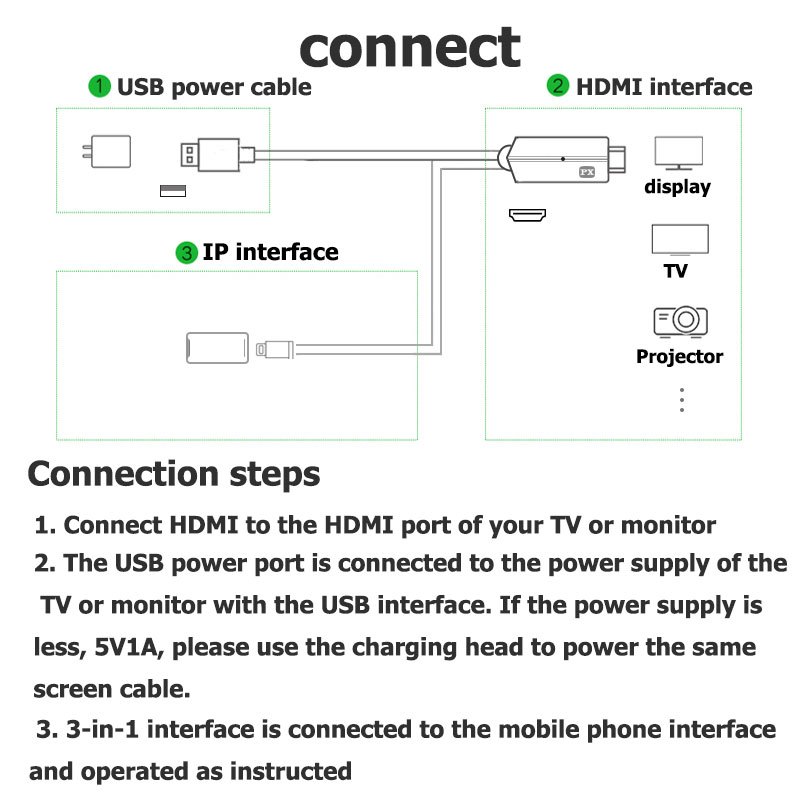 connect

1 USB power cable

2 HDMI interface

PX

display

TV

Projector

3 IP interface

Connection steps

1. Connect HDMI to the HDMI port of your TV or monitor
2. The USB power port is connected to the power supply of the TV or monitor with the USB interface. If the power supply is less, 5V1A, please use the charging head to power the same screen cable.
3. 3-in-1 interface is connected to the mobile phone interface and operated as instructed