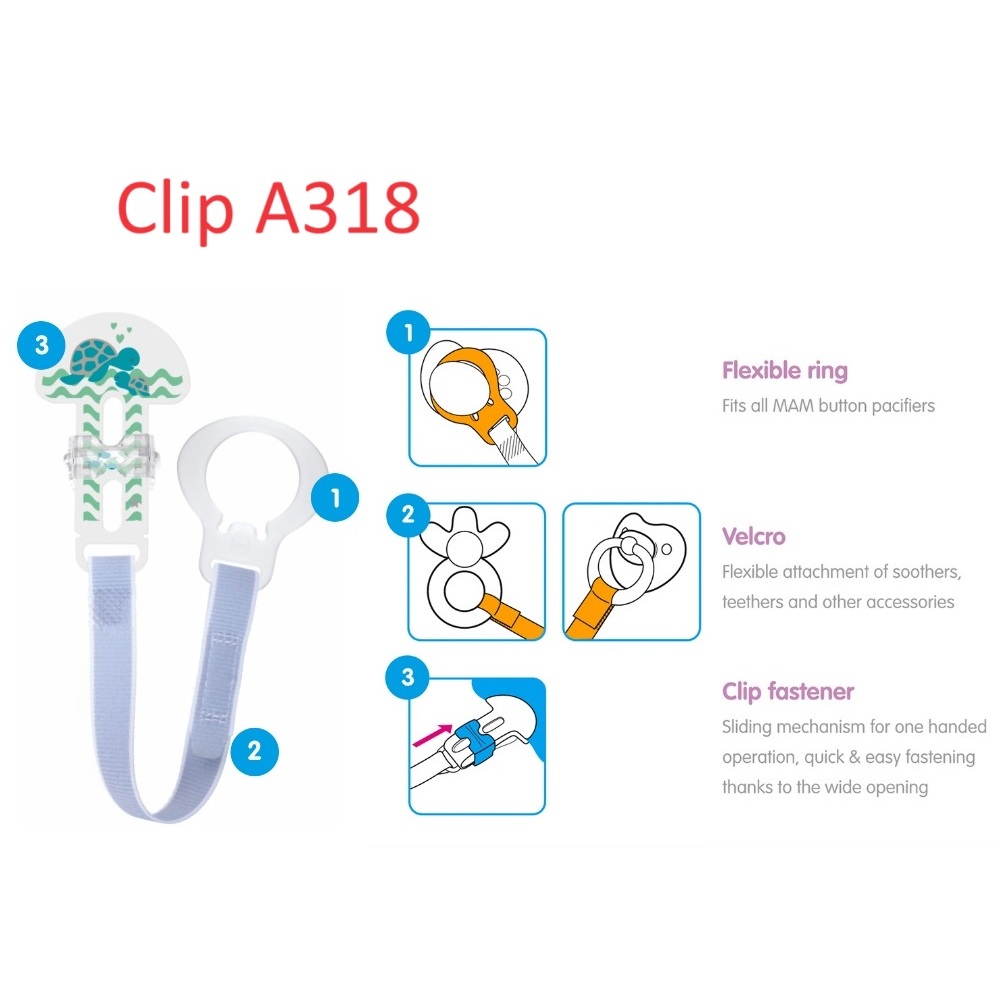 Clip A318

3

1

2

1

Flexible ring
Fits all MAM button pacifiers

2

Velcro
Flexible attachment of soothers, teethers and other accessories

3

Clip fastener
Sliding mechanism for one handed operation, quick & easy fastening thanks to the wide opening