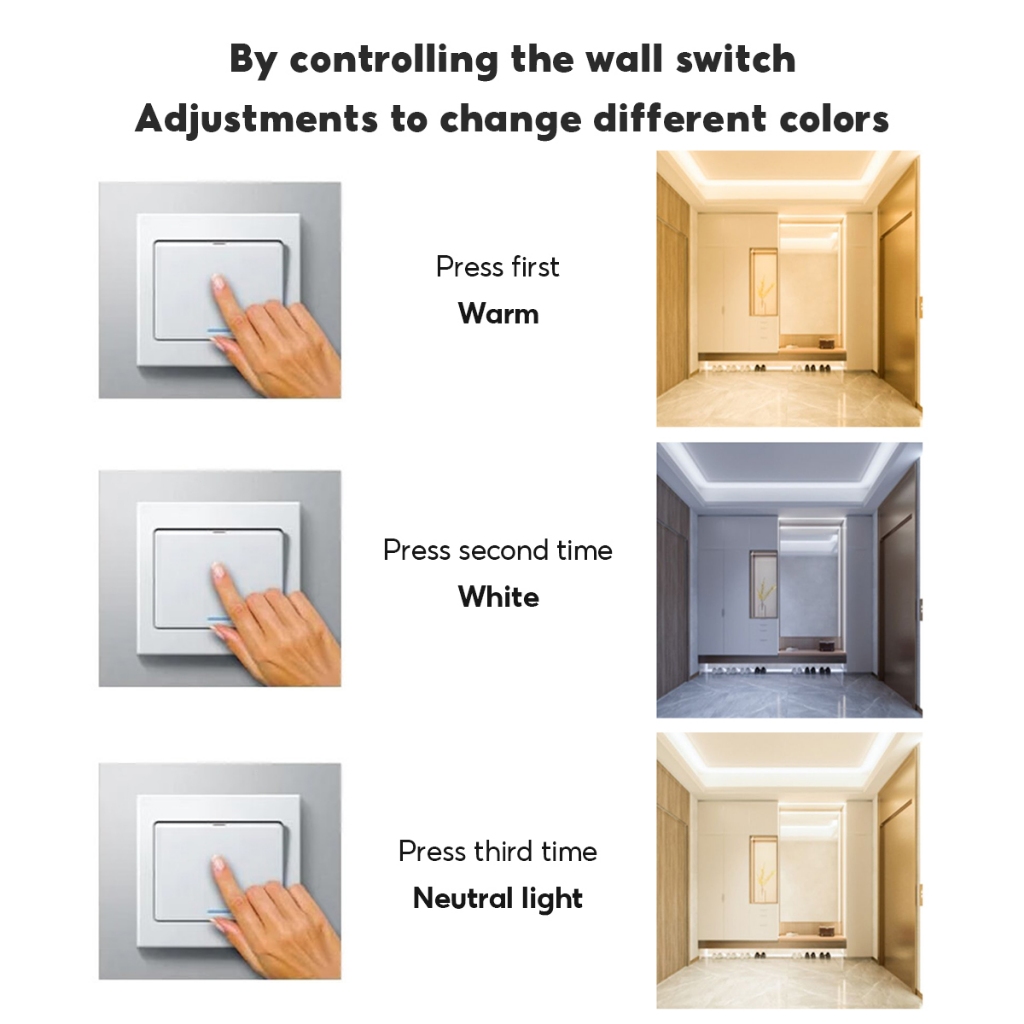 By controlling the wall switch
Adjustments to change different colors

Press first
Warm

Press second time
White

Press third time
Neutral light