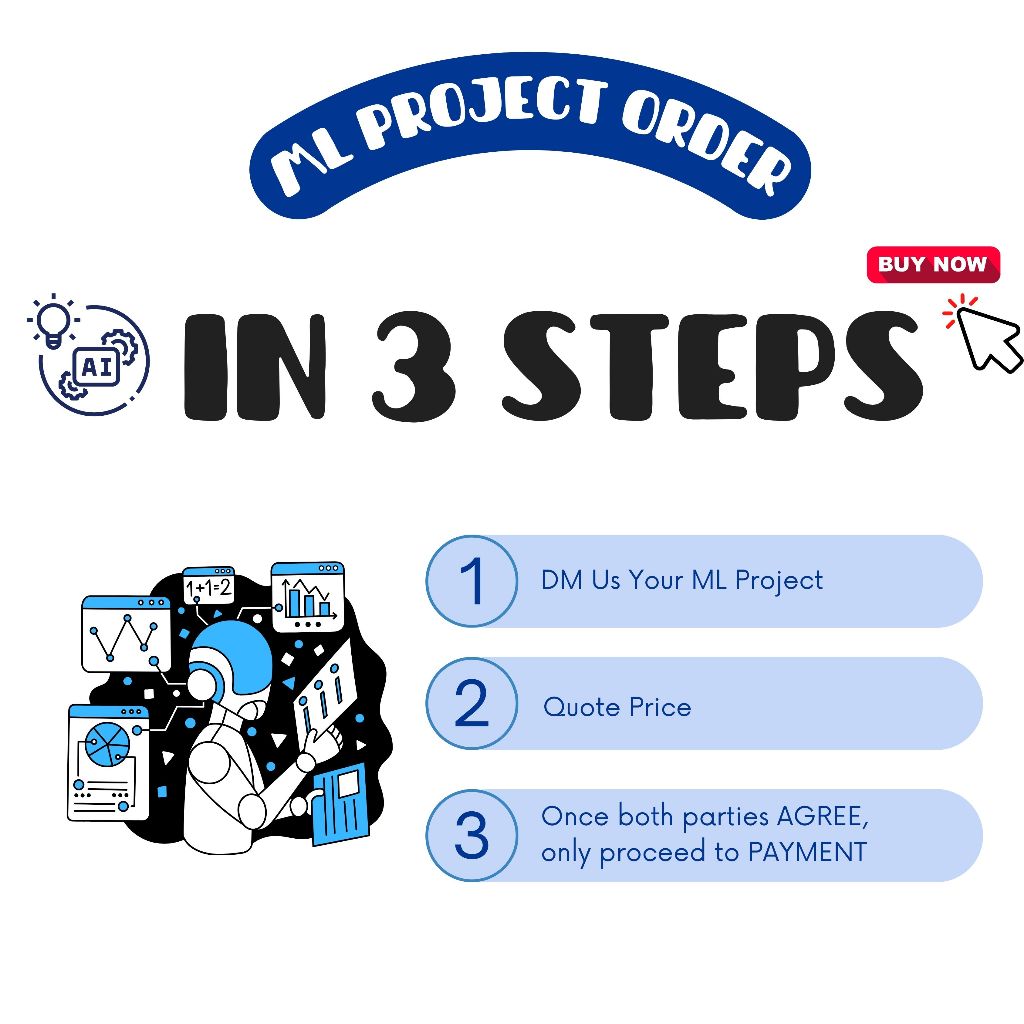 ML PROJECT ORDER

BUY NOW

AI

IN 3 STEPS

1+1=2

1 DM Us Your ML Project

2 Quote Price

3 Once both parties AGREE, only proceed to PAYMENT