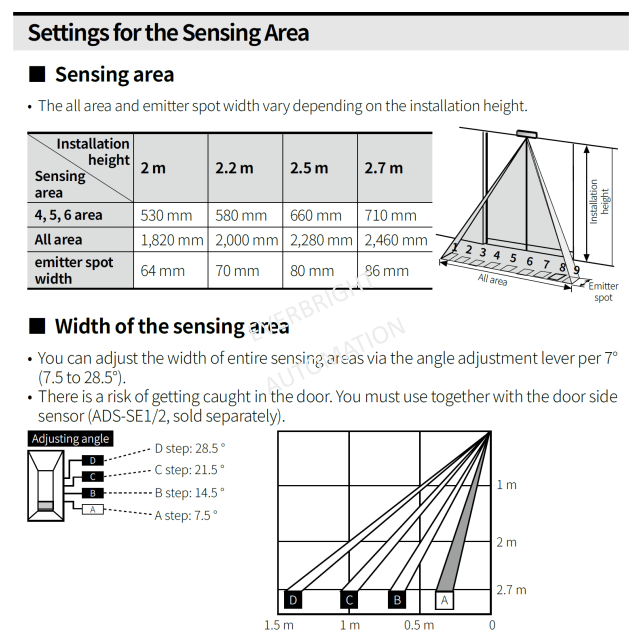 Settings for the Sensing Area

■ Sensing area

• The all area and emitter spot width vary depending on the installation height.

| Installation height / Sensing area | 2 m | 2.2 m | 2.5 m | 2.7 m |
|---|---|---|---|---|
| 4, 5, 6 area | 530 mm | 580 mm | 660 mm | 710 mm |
| All area | 1,820 mm | 2,000 mm | 2,280 mm | 2,460 mm |
| emitter spot width | 64 mm | 70 mm | 80 mm | 86 mm |

Installation height

1 2 3 4 5 6 7 8 9

All area

Emitter spot

EVERBRIGHT AUTOMATION

■ Width of the sensing area

• You can adjust the width of entire sensing areas via the angle adjustment lever per 7° (7.5 to 28.5°).
• There is a risk of getting caught in the door. You must use together with the door side sensor (ADS-SE1/2, sold separately).

Adjusting angle

D
C
B
A

D step: 28.5 °
C step: 21.5 °
B step: 14.5 °
A step: 7.5 °

1 m
2 m
2.7 m

D C B A

1.5 m 1 m 0.5 m 0