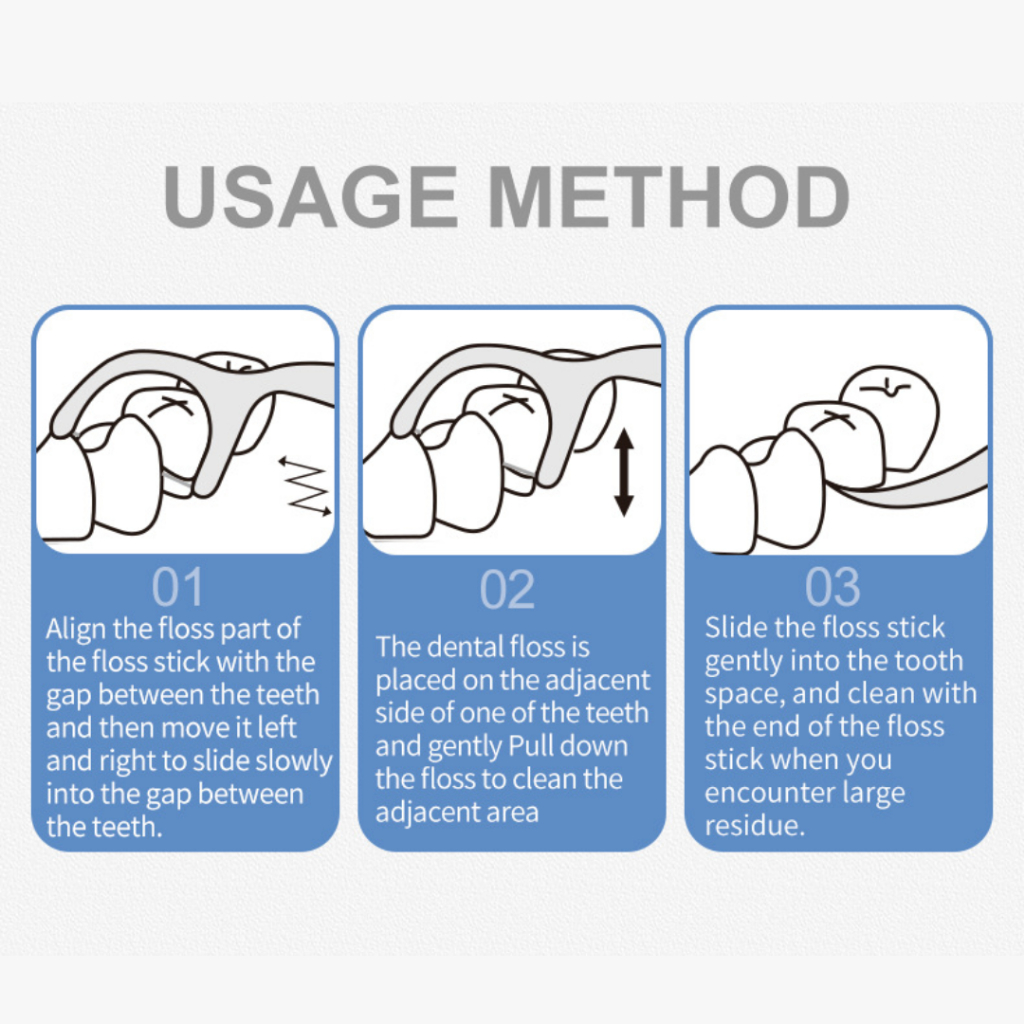 USAGE METHOD

01
Align the floss part of the floss stick with the gap between the teeth and then move it left and right to slide slowly into the gap between the teeth.

02
The dental floss is placed on the adjacent side of one of the teeth and gently Pull down the floss to clean the adjacent area

03
Slide the floss stick gently into the tooth space, and clean with the end of the floss stick when you encounter large residue.