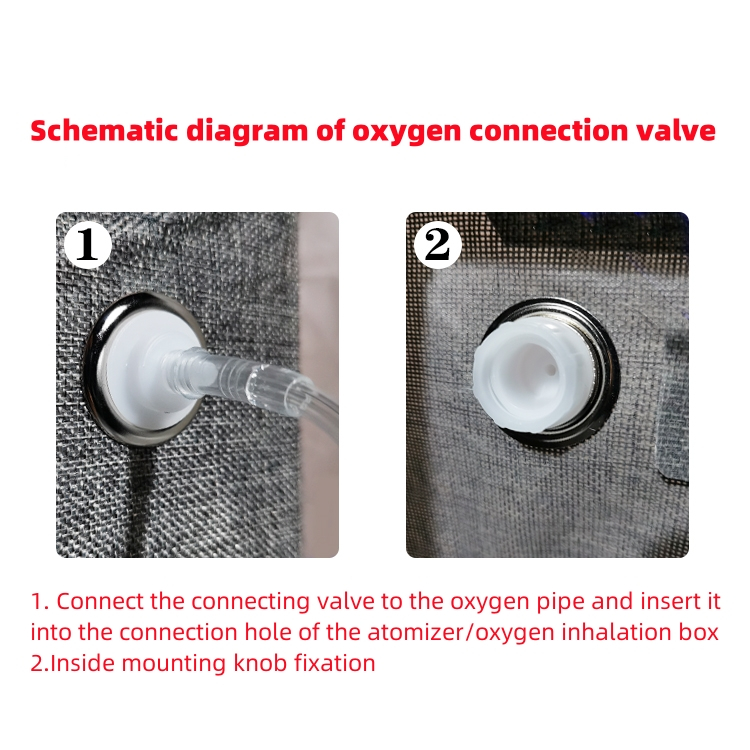 Schematic diagram of oxygen connection valve

1

2

1. Connect the connecting valve to the oxygen pipe and insert it into the connection hole of the atomizer/oxygen inhalation box
2.Inside mounting knob fixation