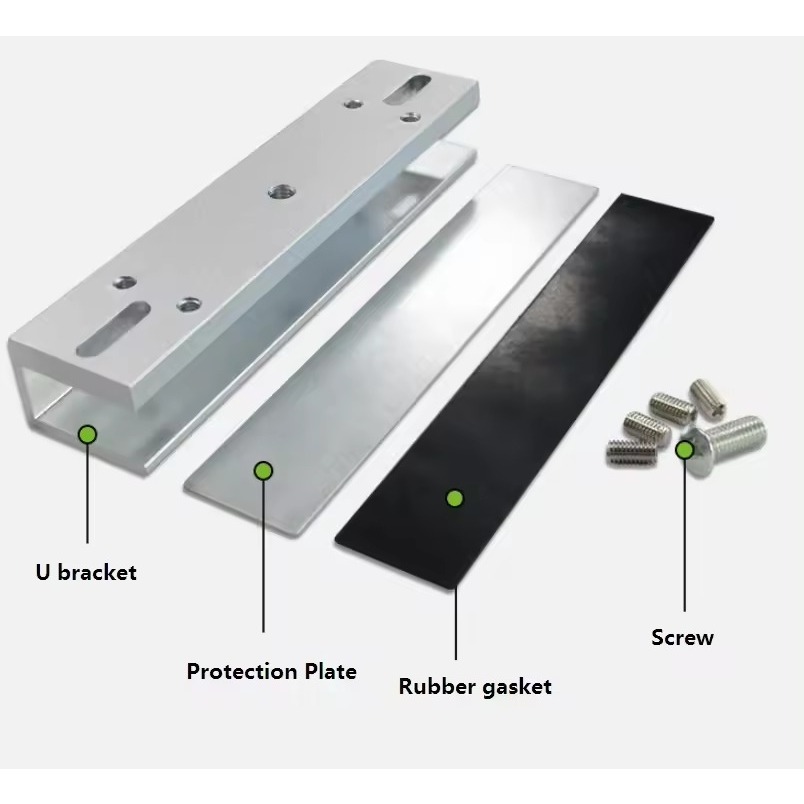 U bracket

Protection Plate

Rubber gasket

Screw