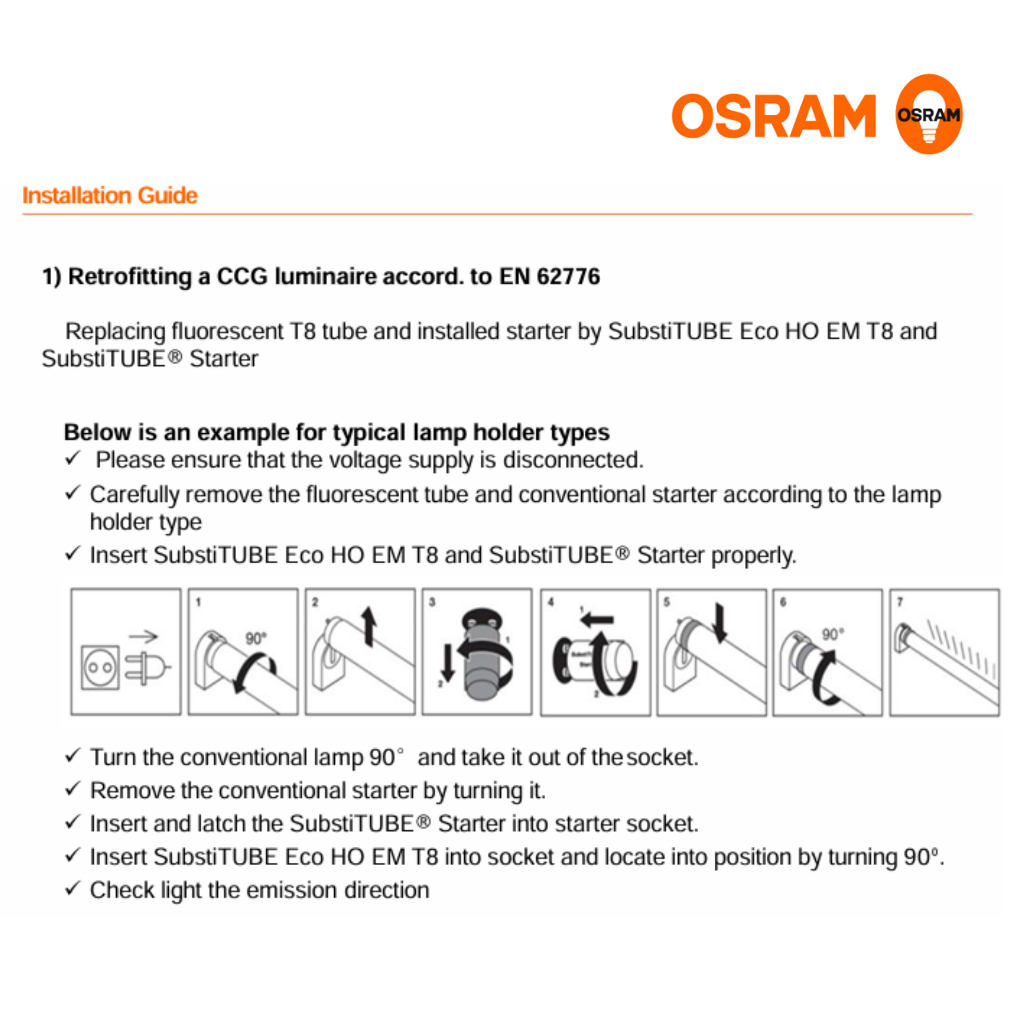 OSRAM OSRAM

Installation Guide

1) Retrofitting a CCG luminaire accord. to EN 62776

Replacing fluorescent T8 tube and installed starter by SubstiTUBE Eco HO EM T8 and SubstiTUBE® Starter

Below is an example for typical lamp holder types
✓ Please ensure that the voltage supply is disconnected.
✓ Carefully remove the fluorescent tube and conventional starter according to the lamp holder type
✓ Insert SubstiTUBE Eco HO EM T8 and SubstiTUBE® Starter properly.

1 90°
2
3 1 2
4 1 2
5
6 90°
7

✓ Turn the conventional lamp 90° and take it out of the socket.
✓ Remove the conventional starter by turning it.
✓ Insert and latch the SubstiTUBE® Starter into starter socket.
✓ Insert SubstiTUBE Eco HO EM T8 into socket and locate into position by turning 90º.
✓ Check light the emission direction