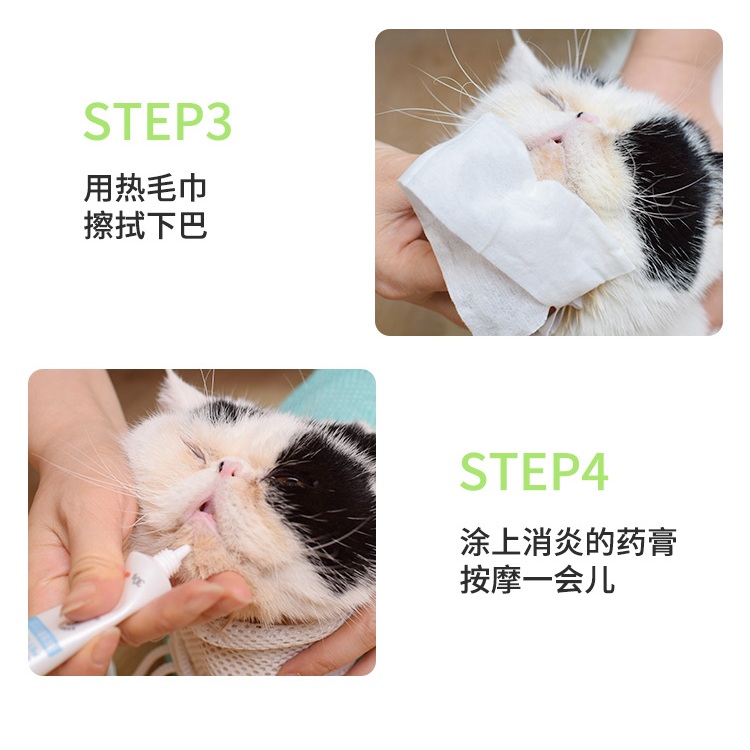 STEP3

用热毛巾
擦拭下巴

STEP4

涂上消炎的药膏
按摩一会儿